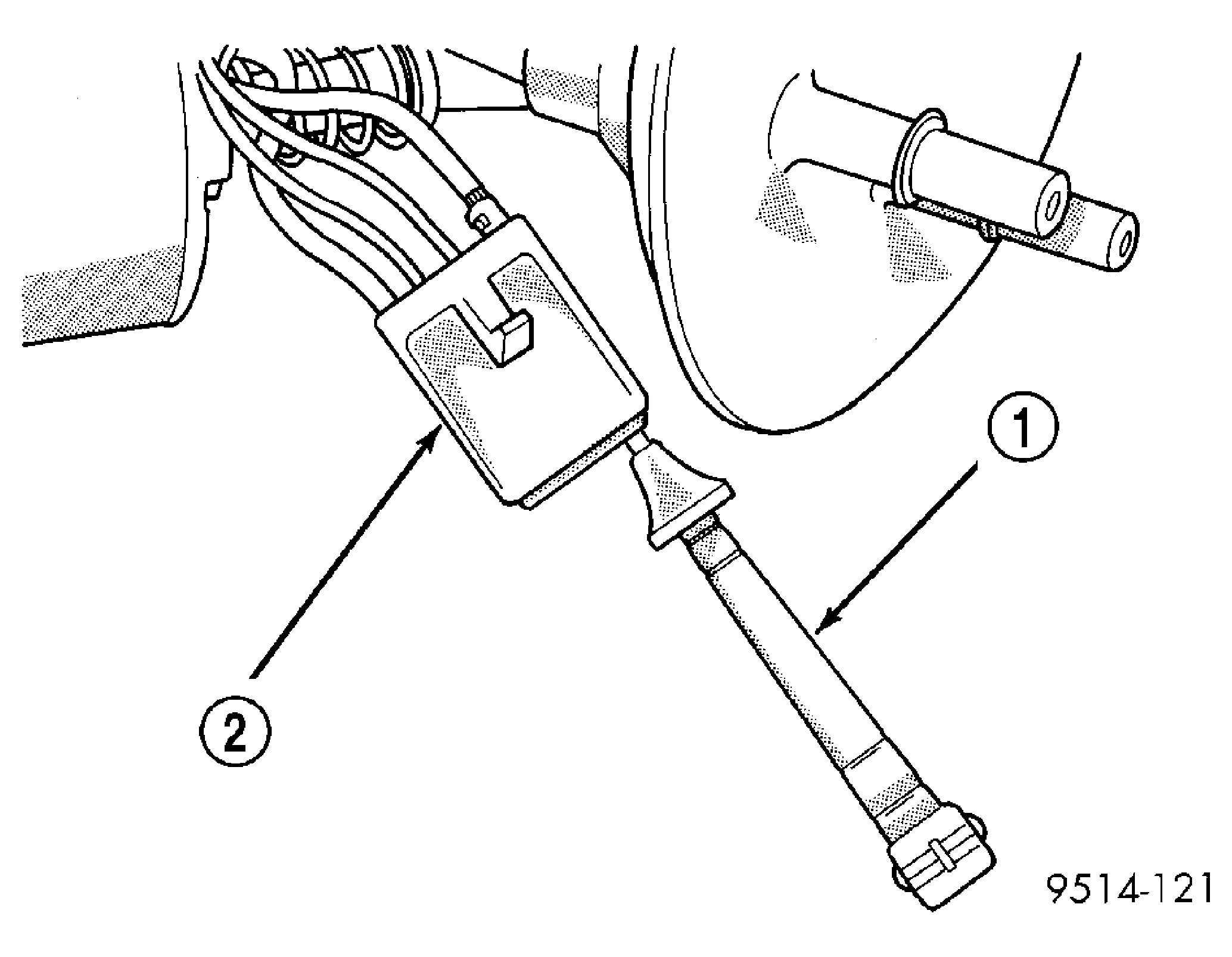 1
2
9514-121