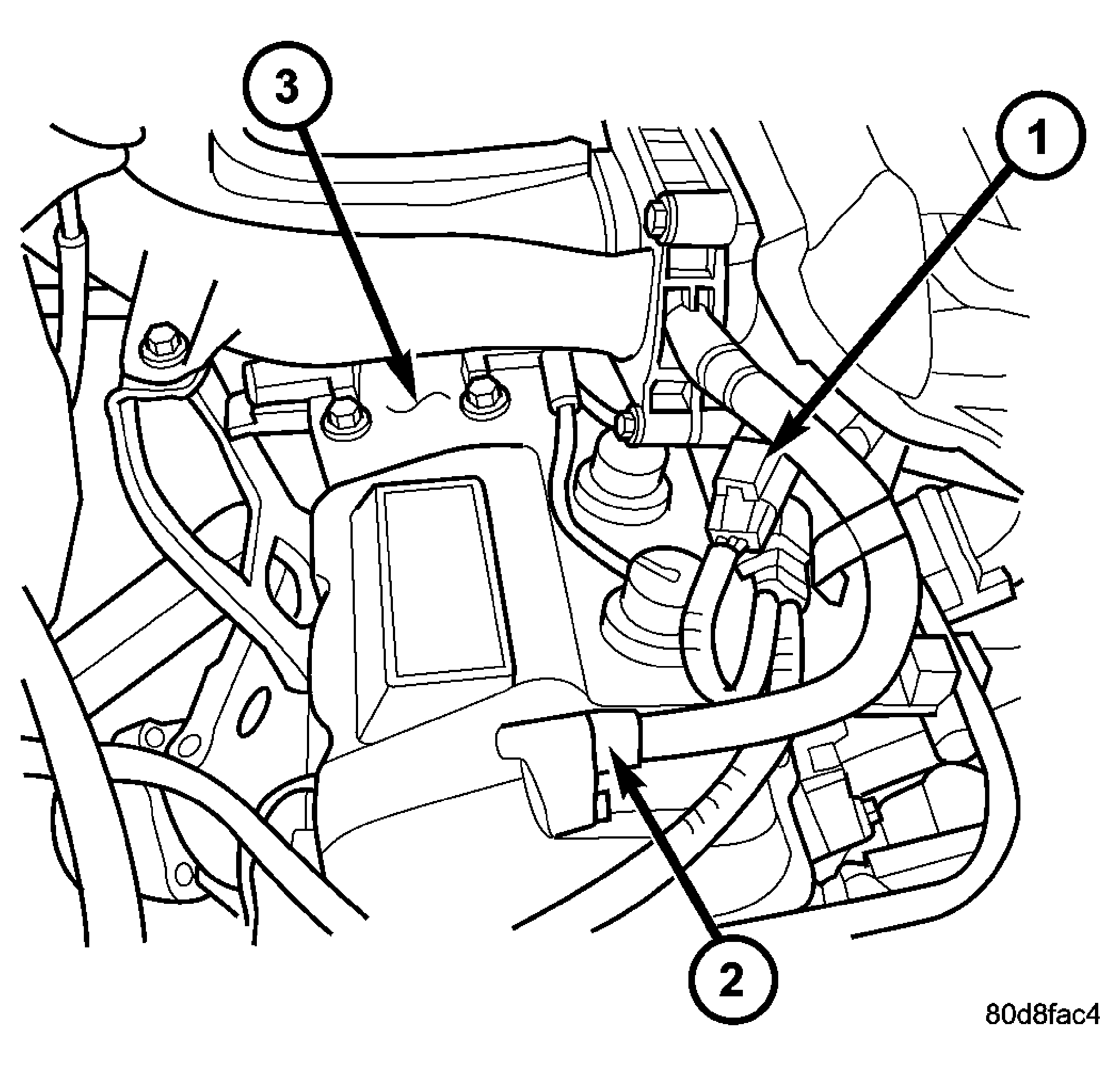 3
1
2
80d8fac4