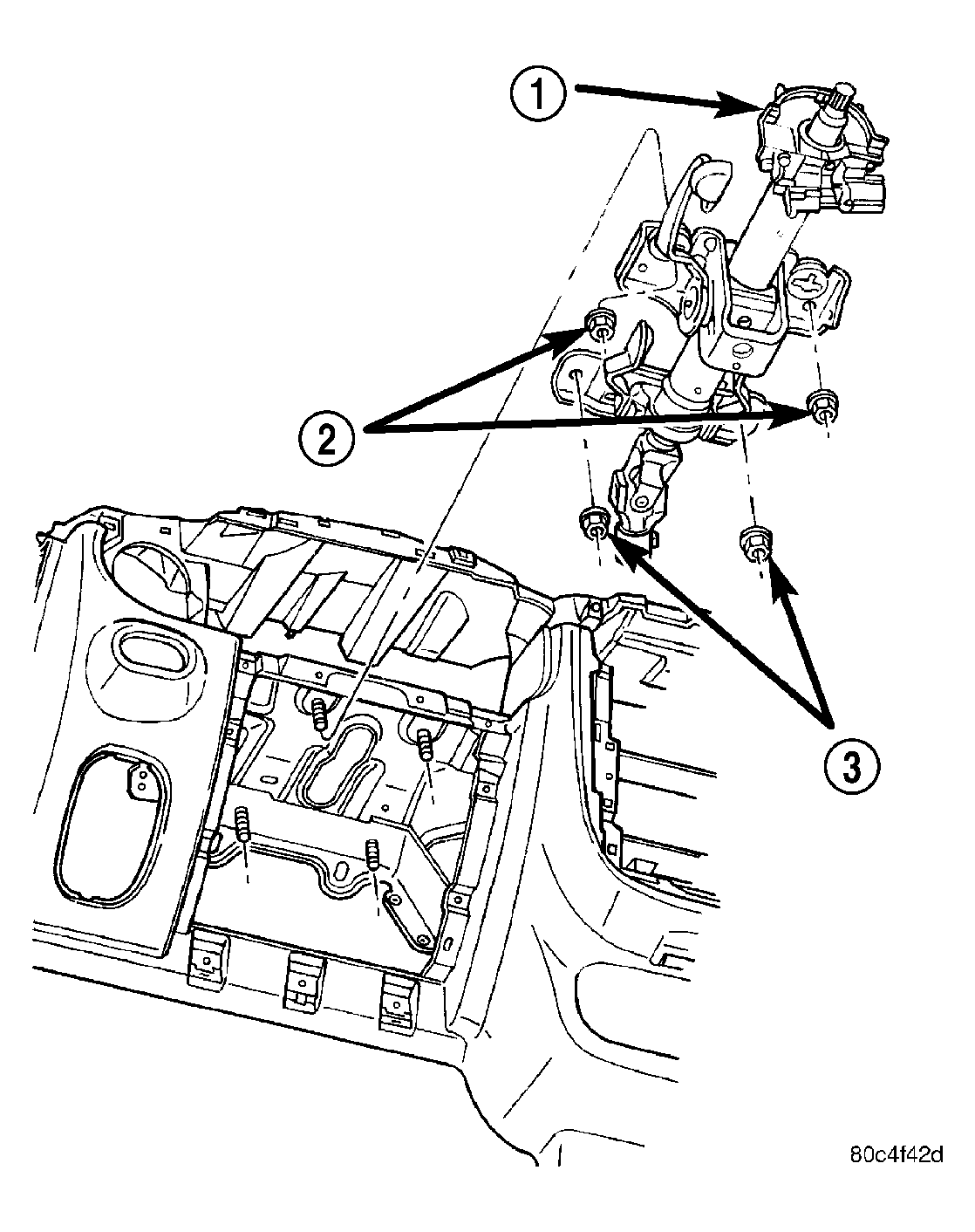 1

2

3

80c4f42d