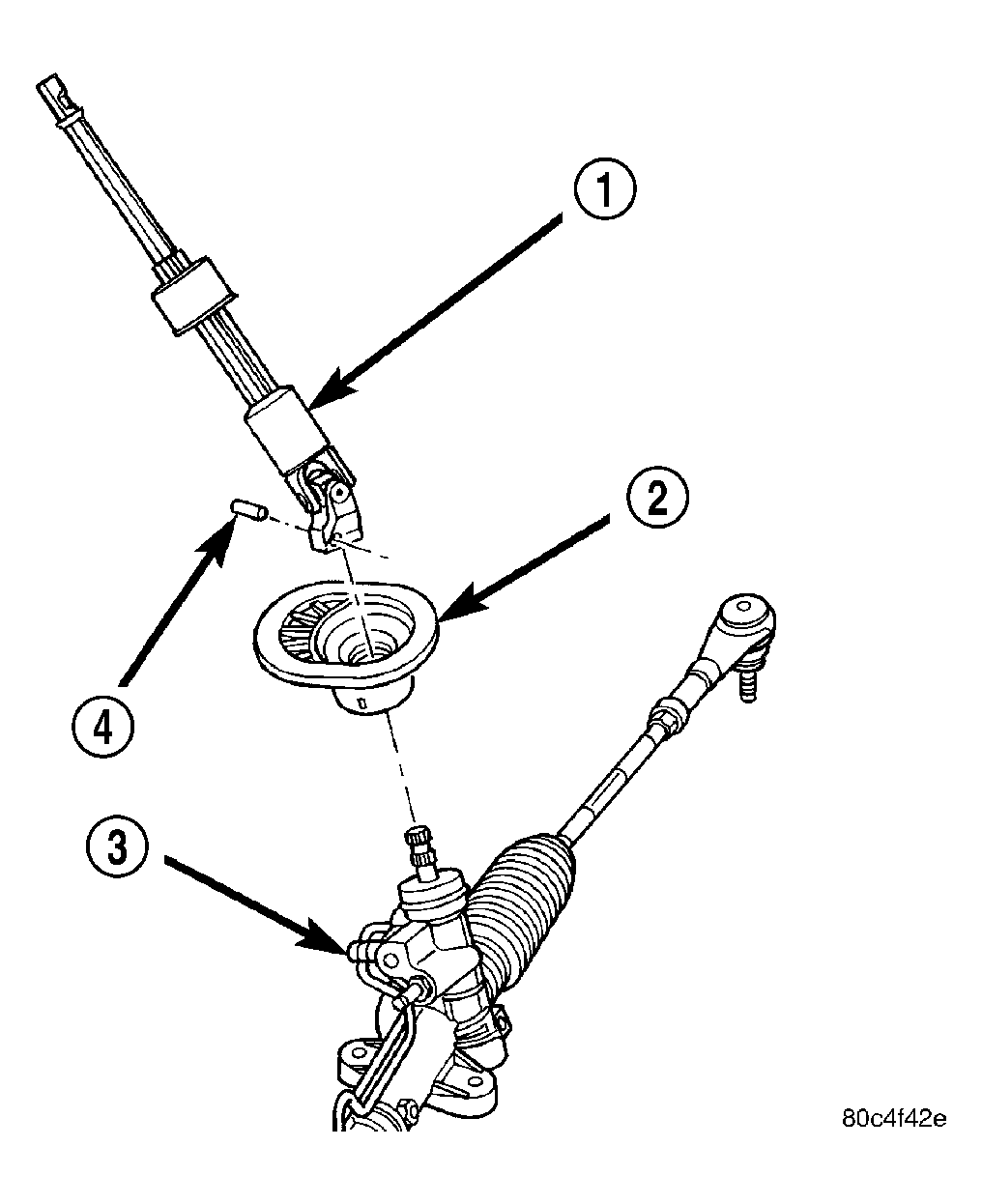 1
2
4
3
80c4f42e