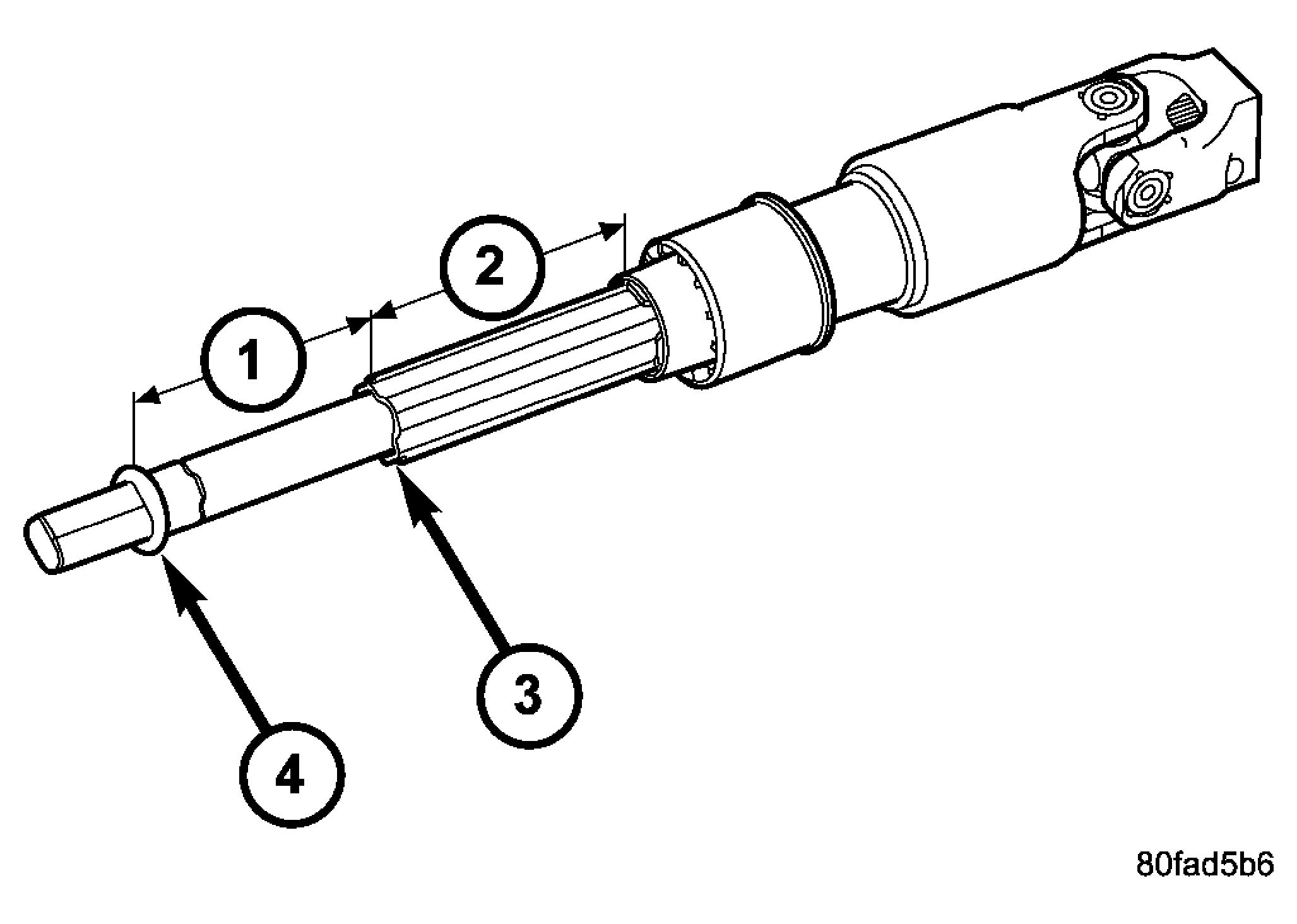 2
1
3
4
80fad5b6