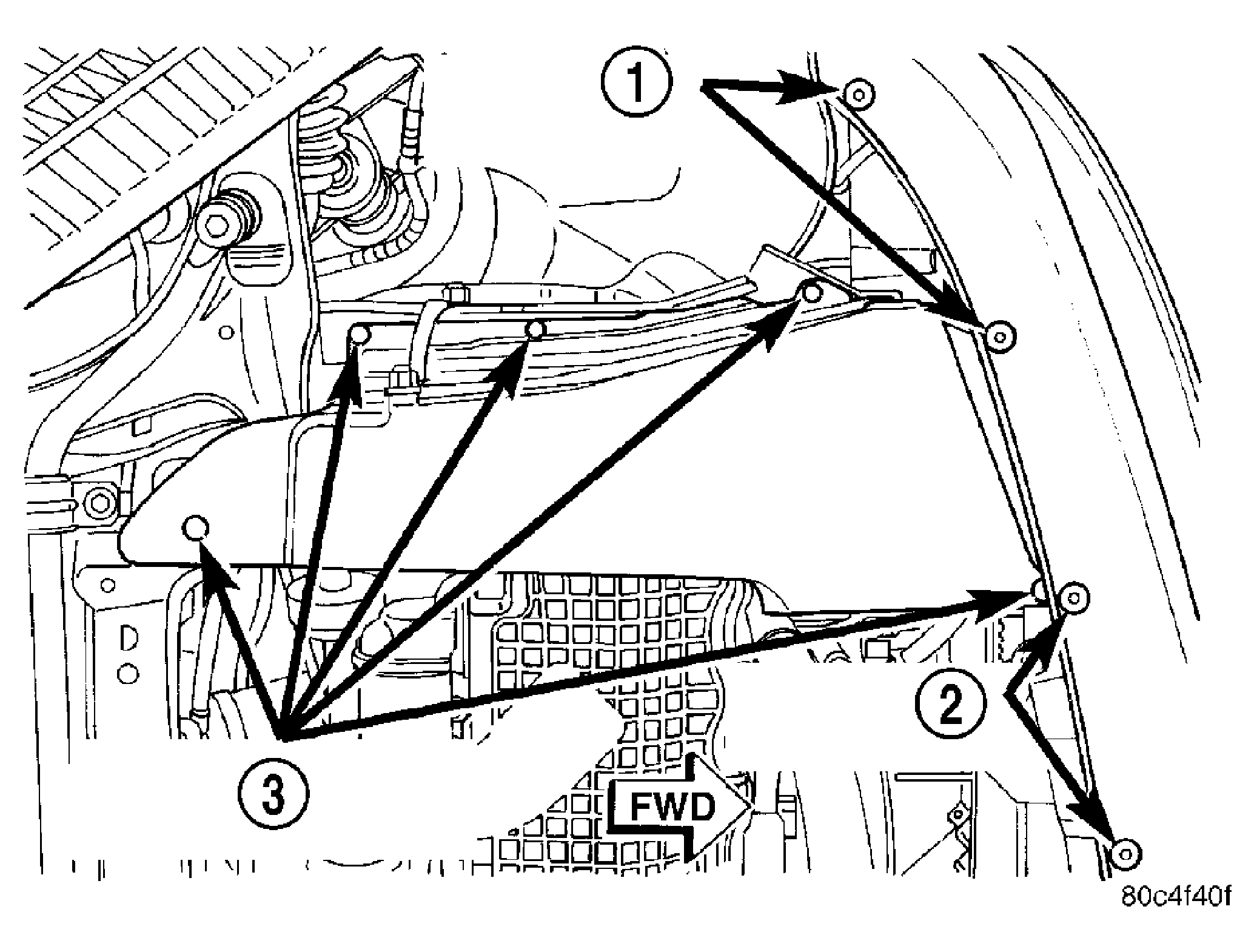 1
2
3
FWD
80c4f40f