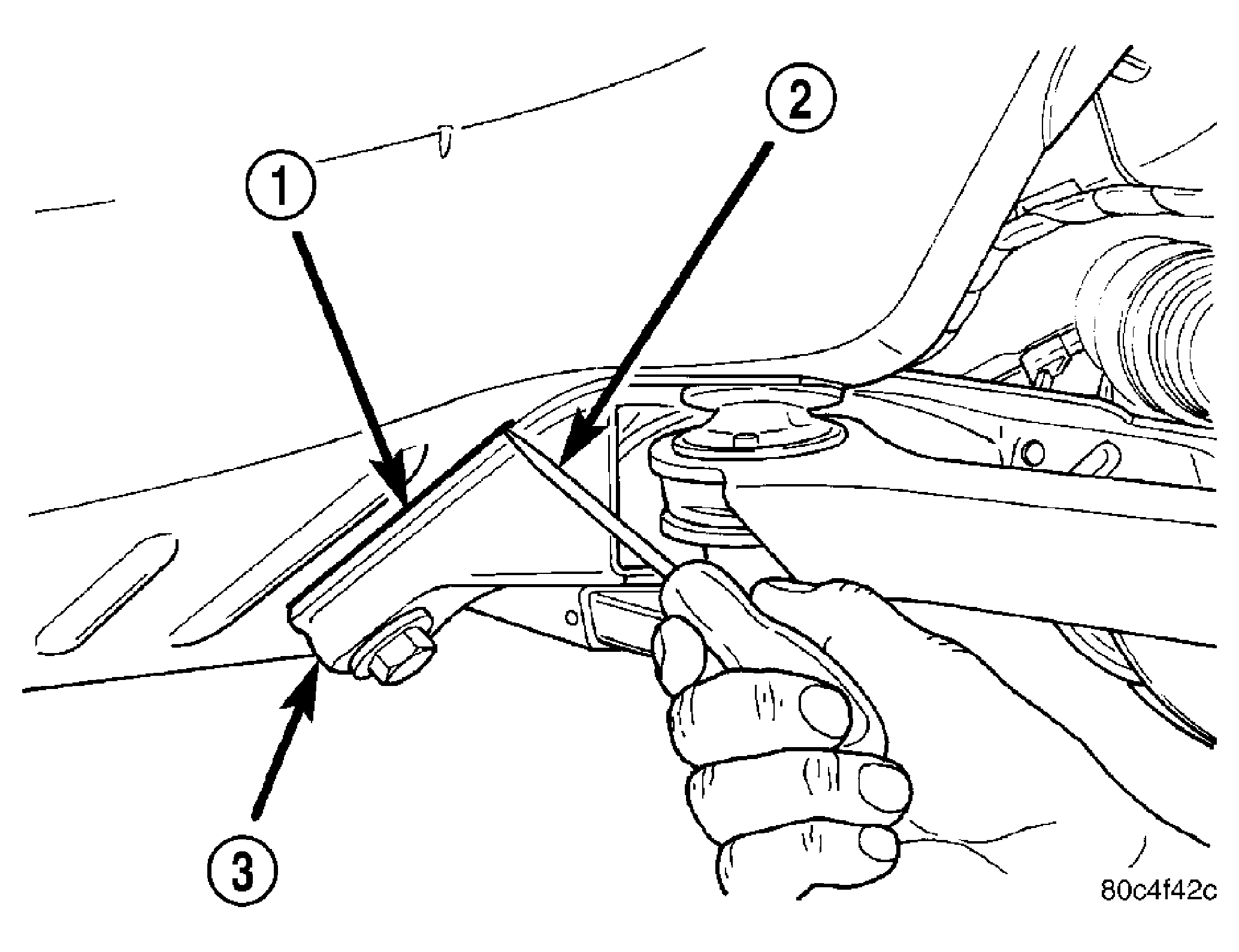 1
2
3
80c4f42c