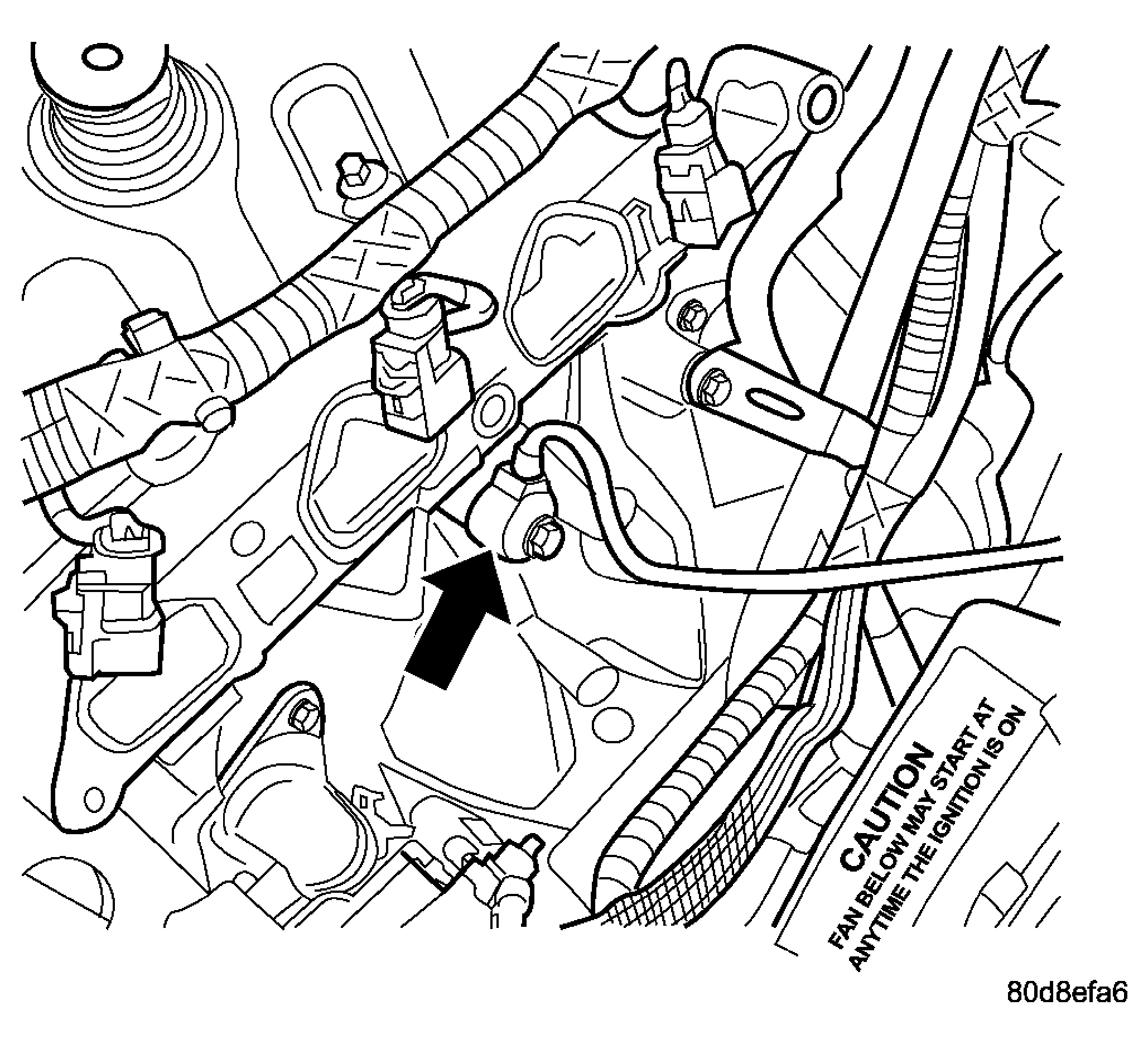 CAUTION
FAN BELOW MAY START AT
ANYTIME THE IGNITION IS ON

80d8efa6