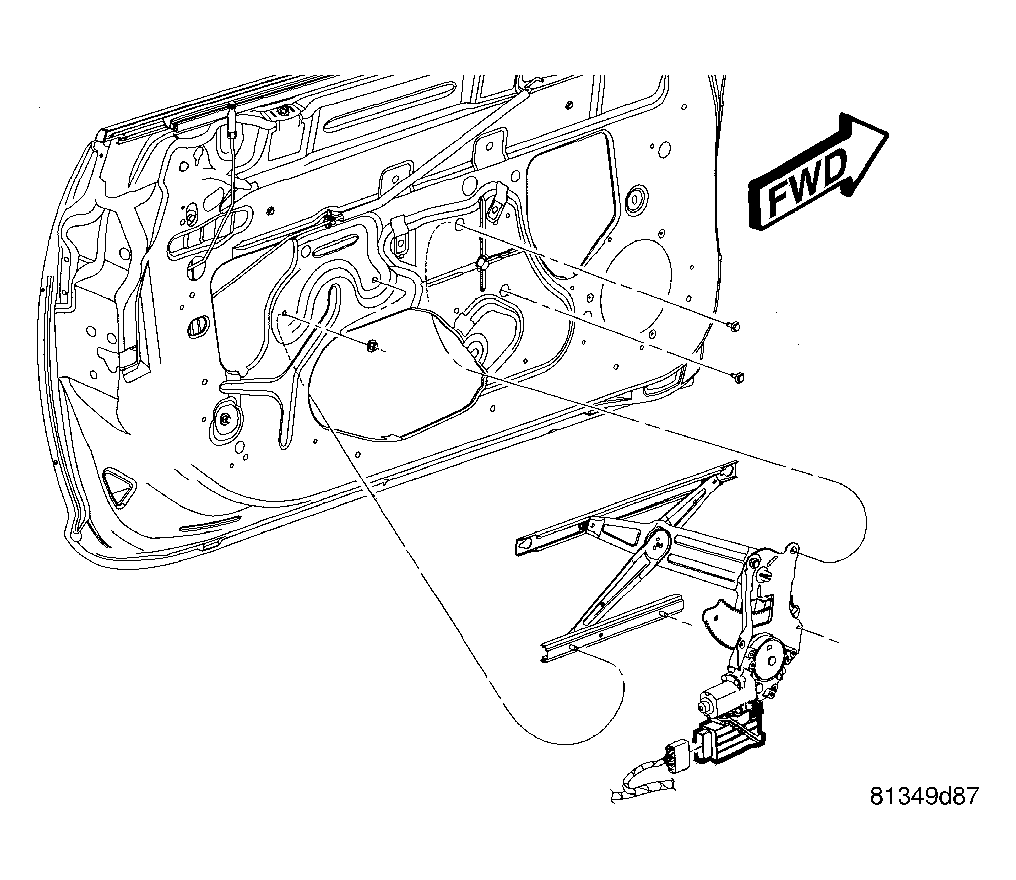 FWD

81349d87