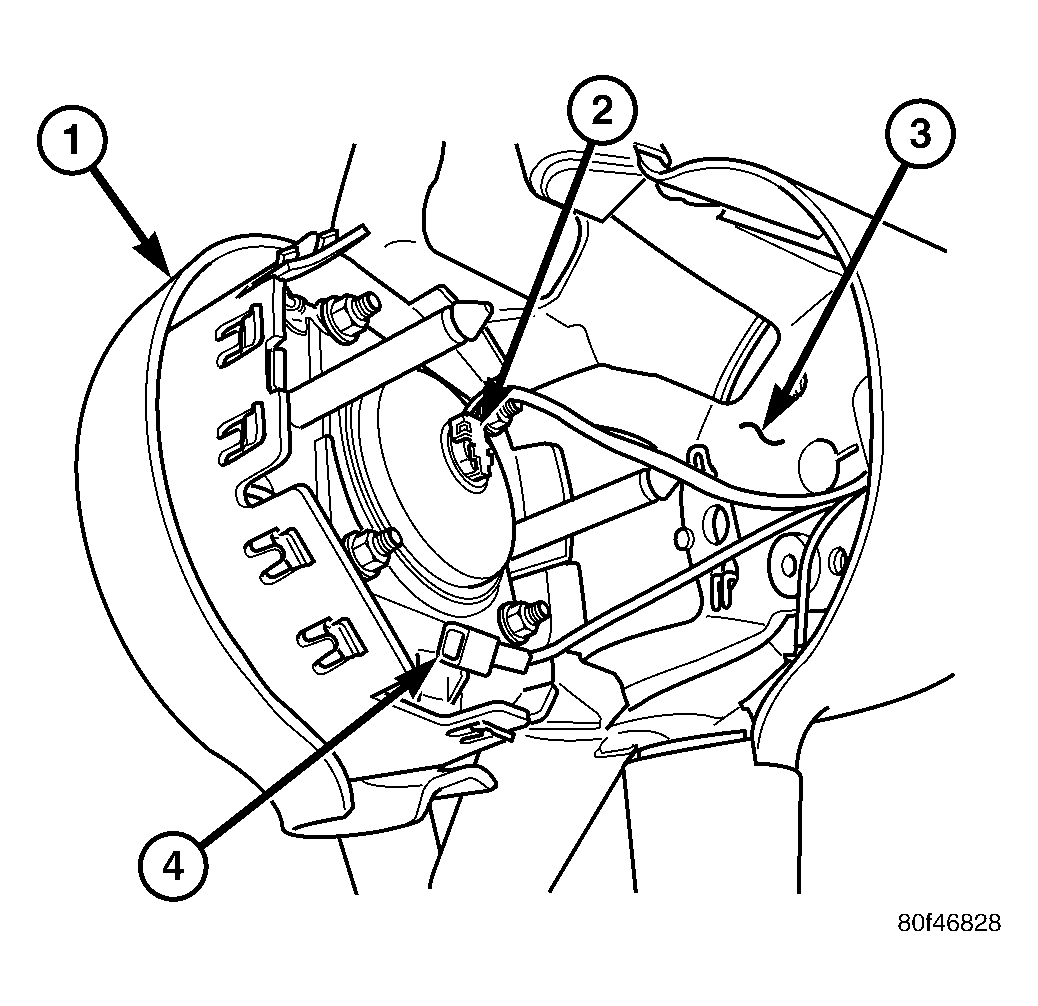 1
2
3
4
80f46828