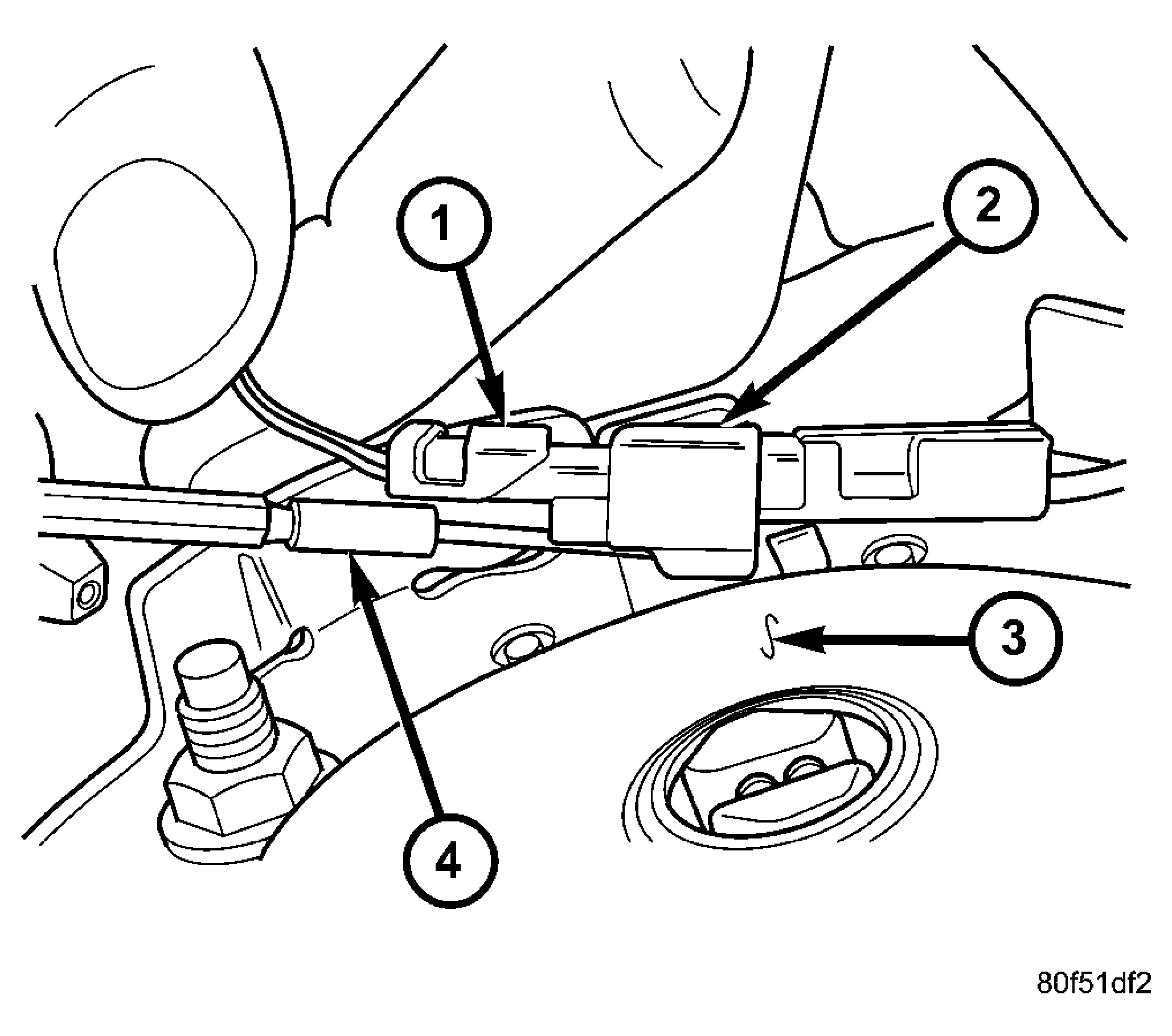 1
2
3
4
80f51df2