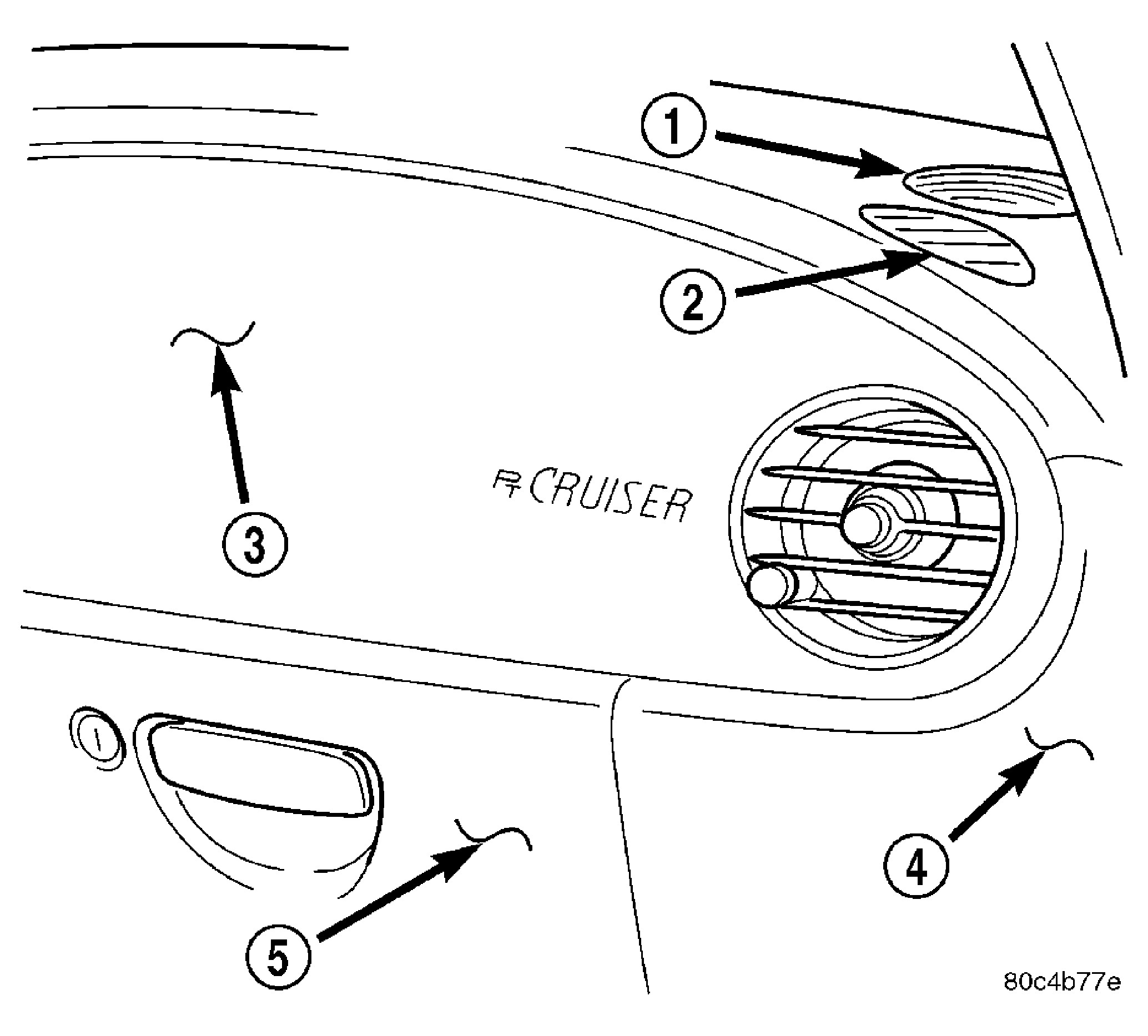 1
2
3
PT CRUISER
4
5
80c4b77e