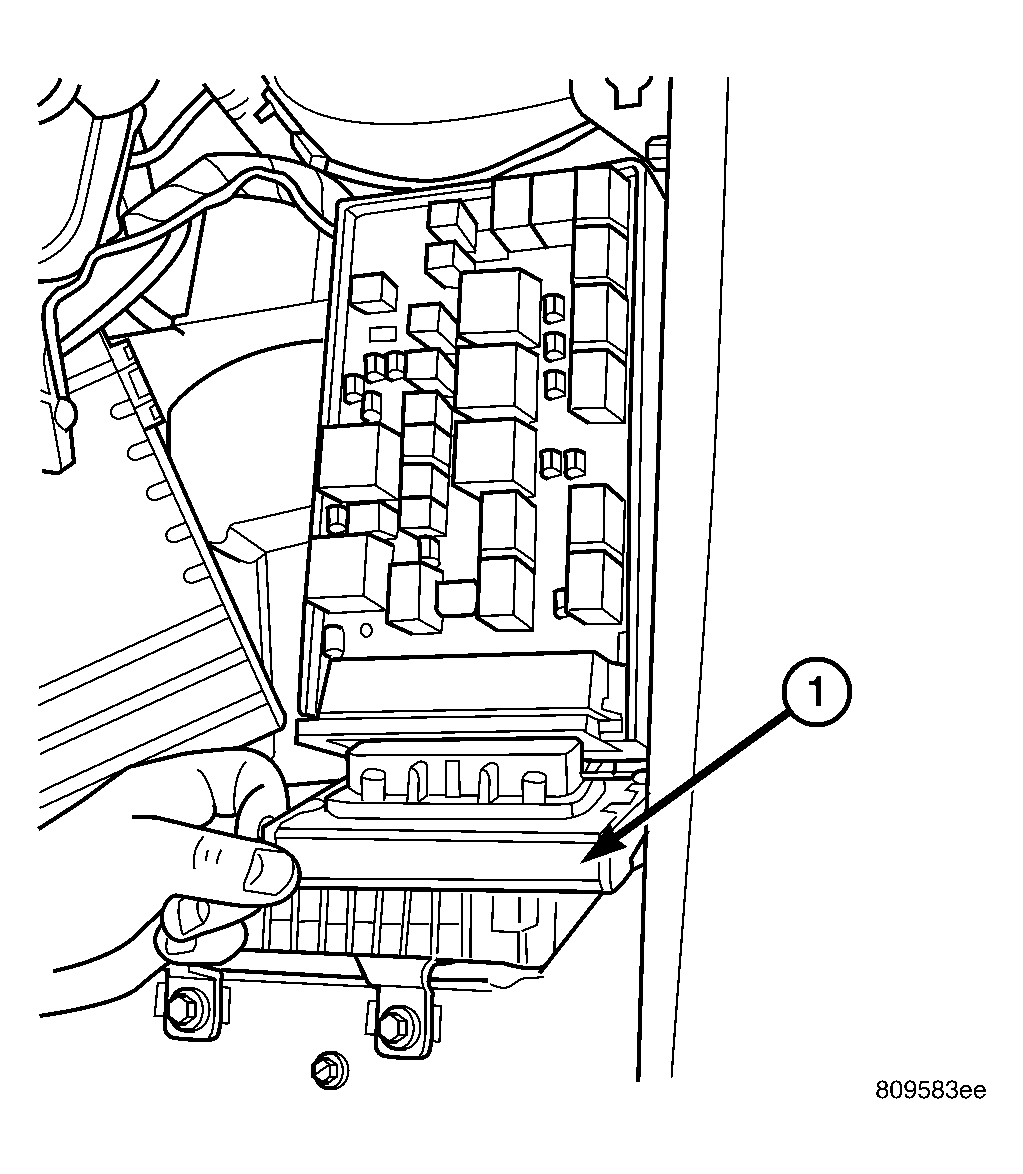 1

809583ee