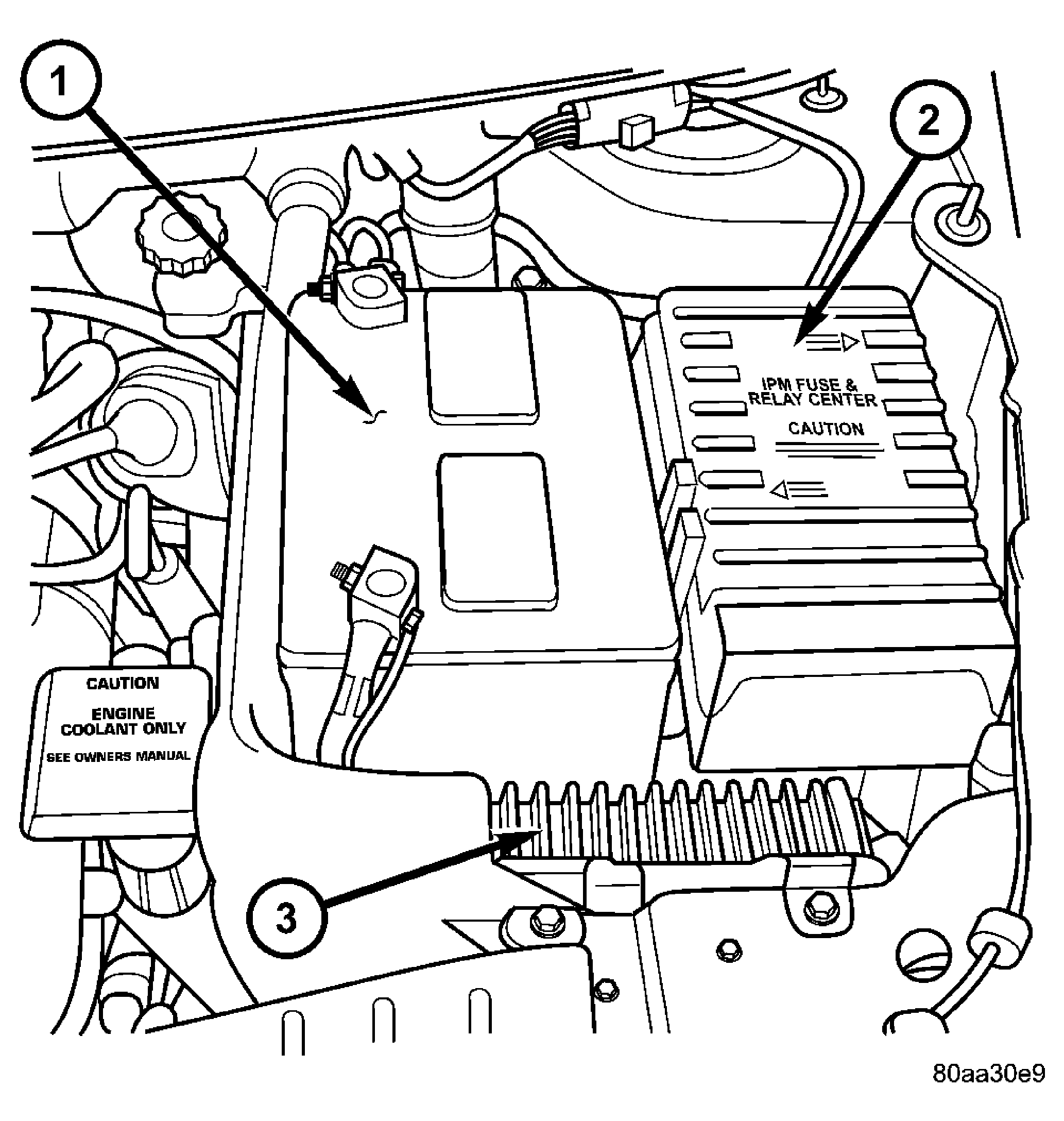 1

2

IPM FUSE & RELAY CENTER

CAUTION

CAUTION

ENGINE COOLANT ONLY

SEE OWNERS MANUAL

3

80aa30e9