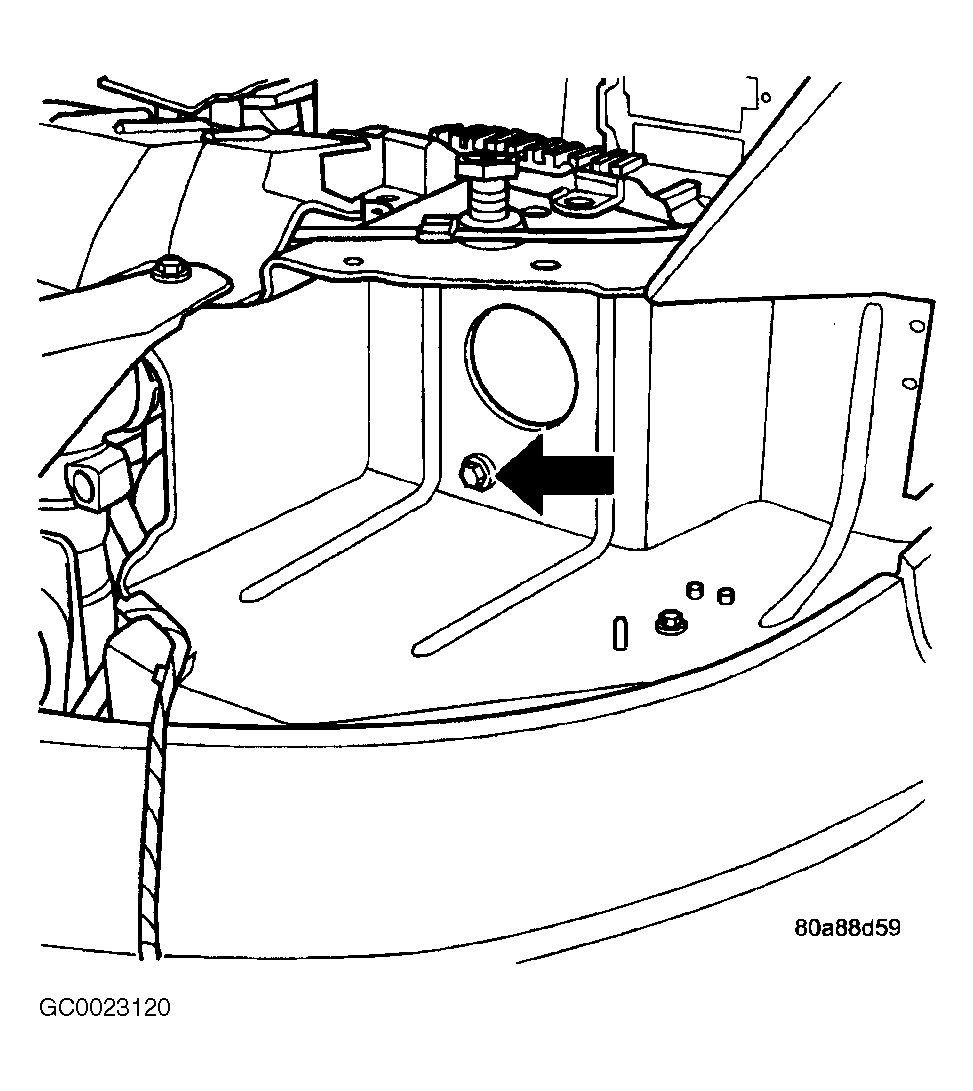 80a88d59

GC0023120