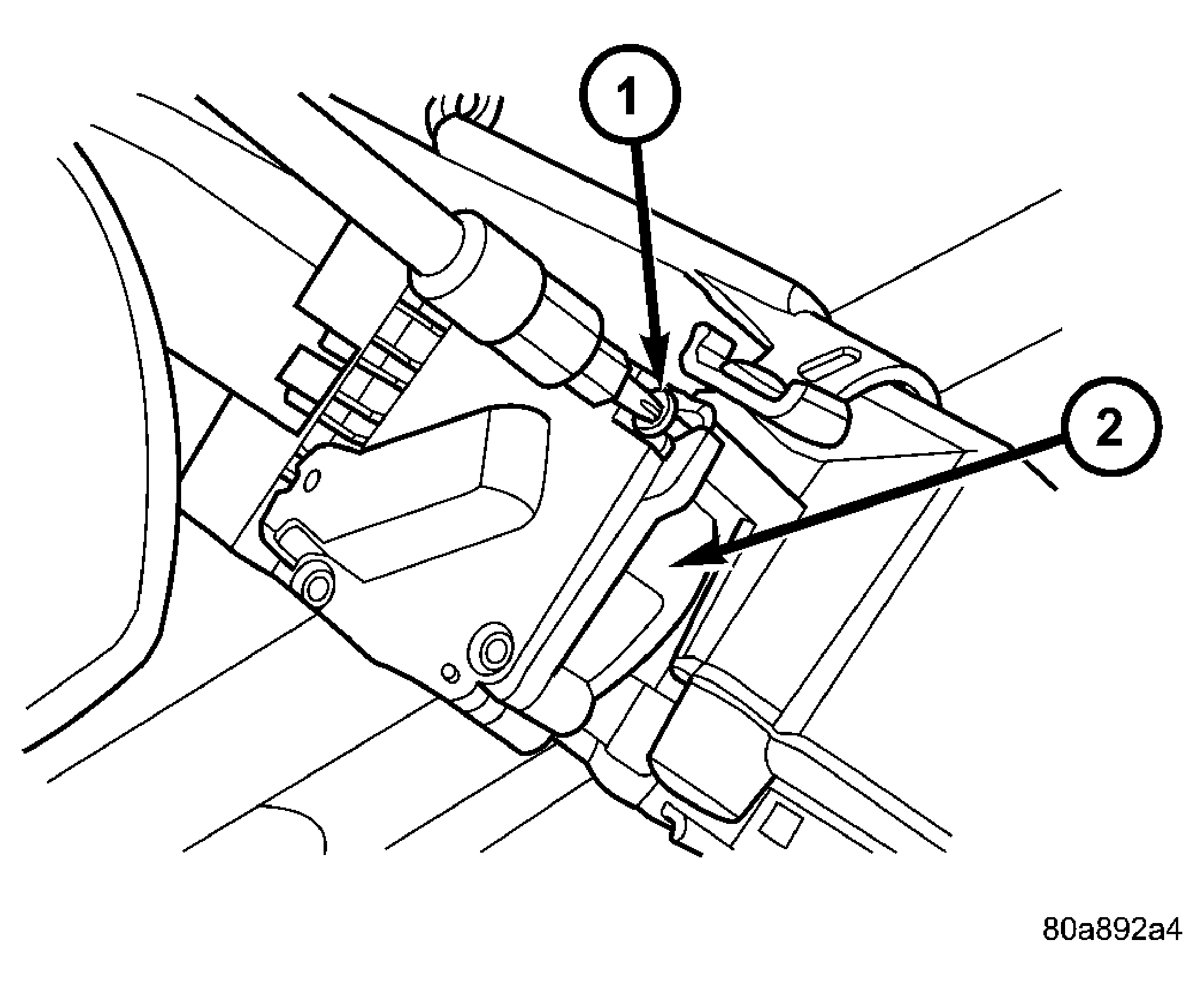 1

2

80a892a4