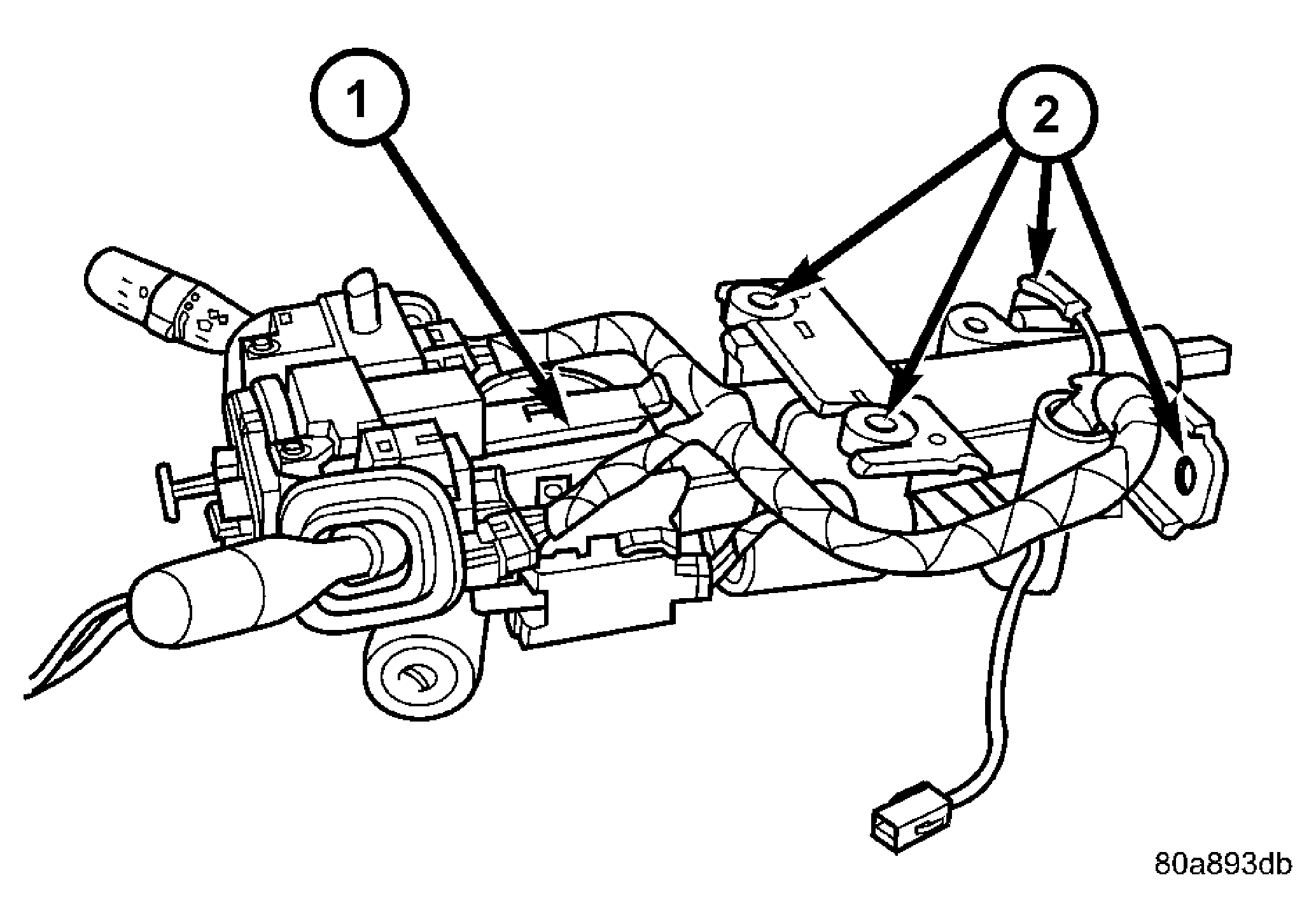 1

2

80a893db