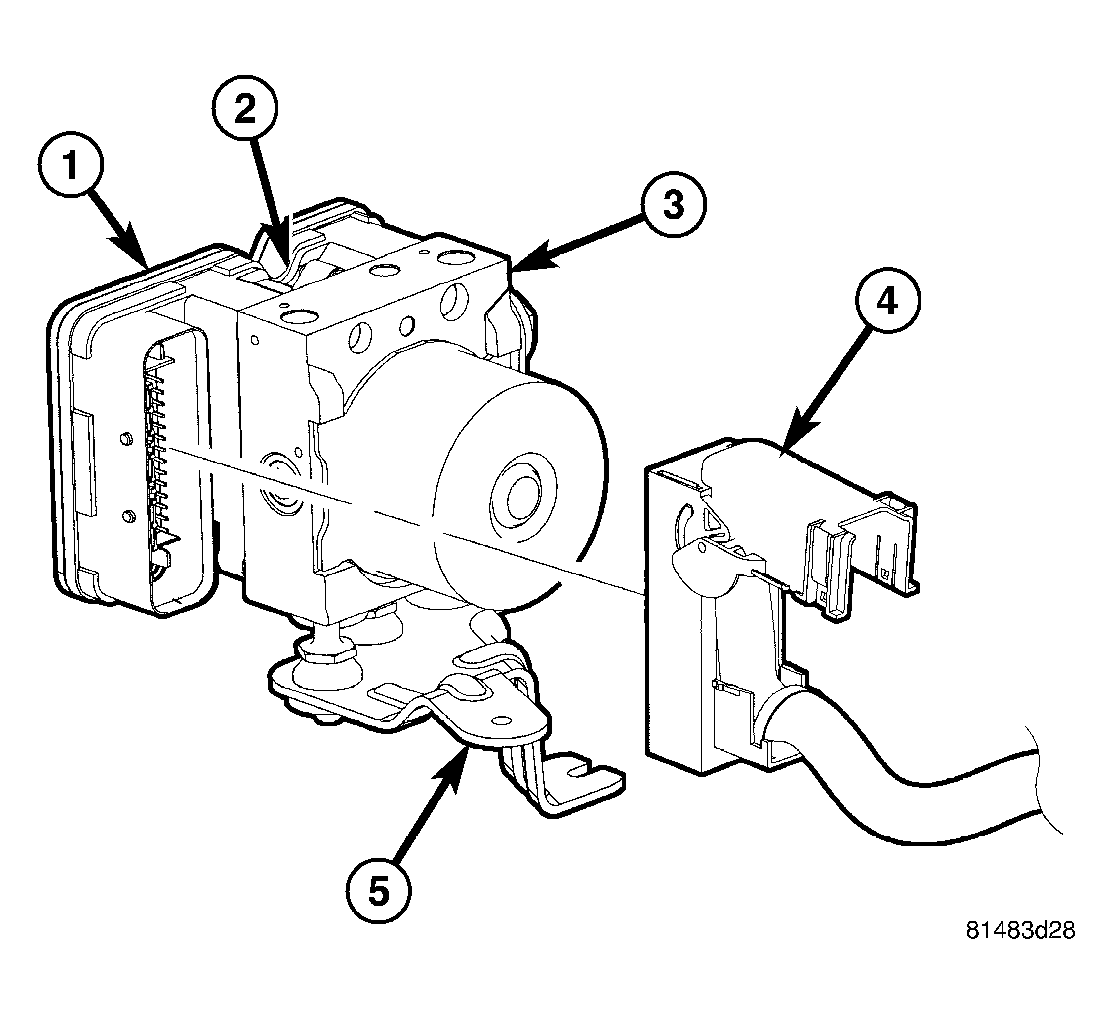 1
2
3
4
5
81483d28