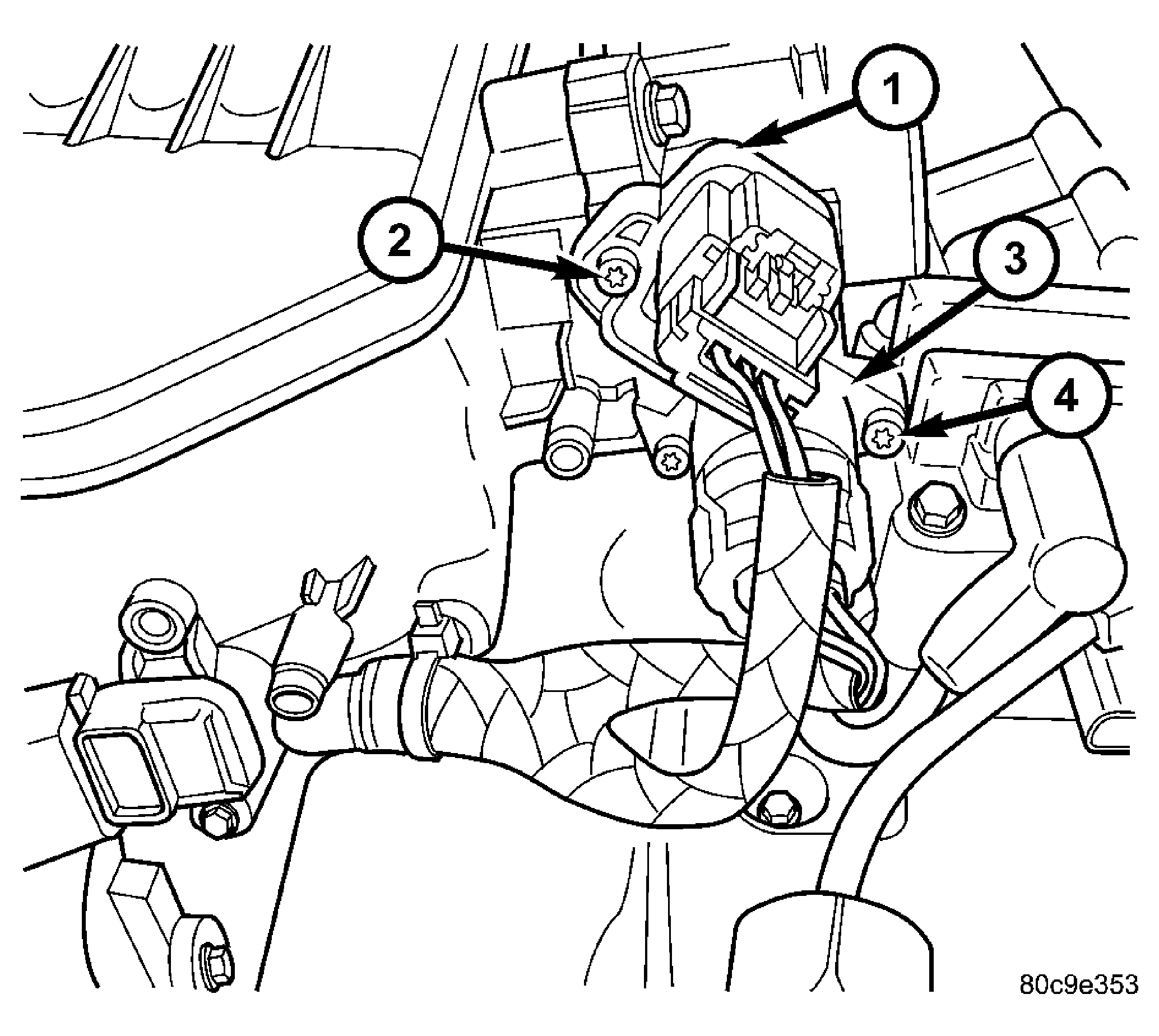 1
2
3
4
80c9e353