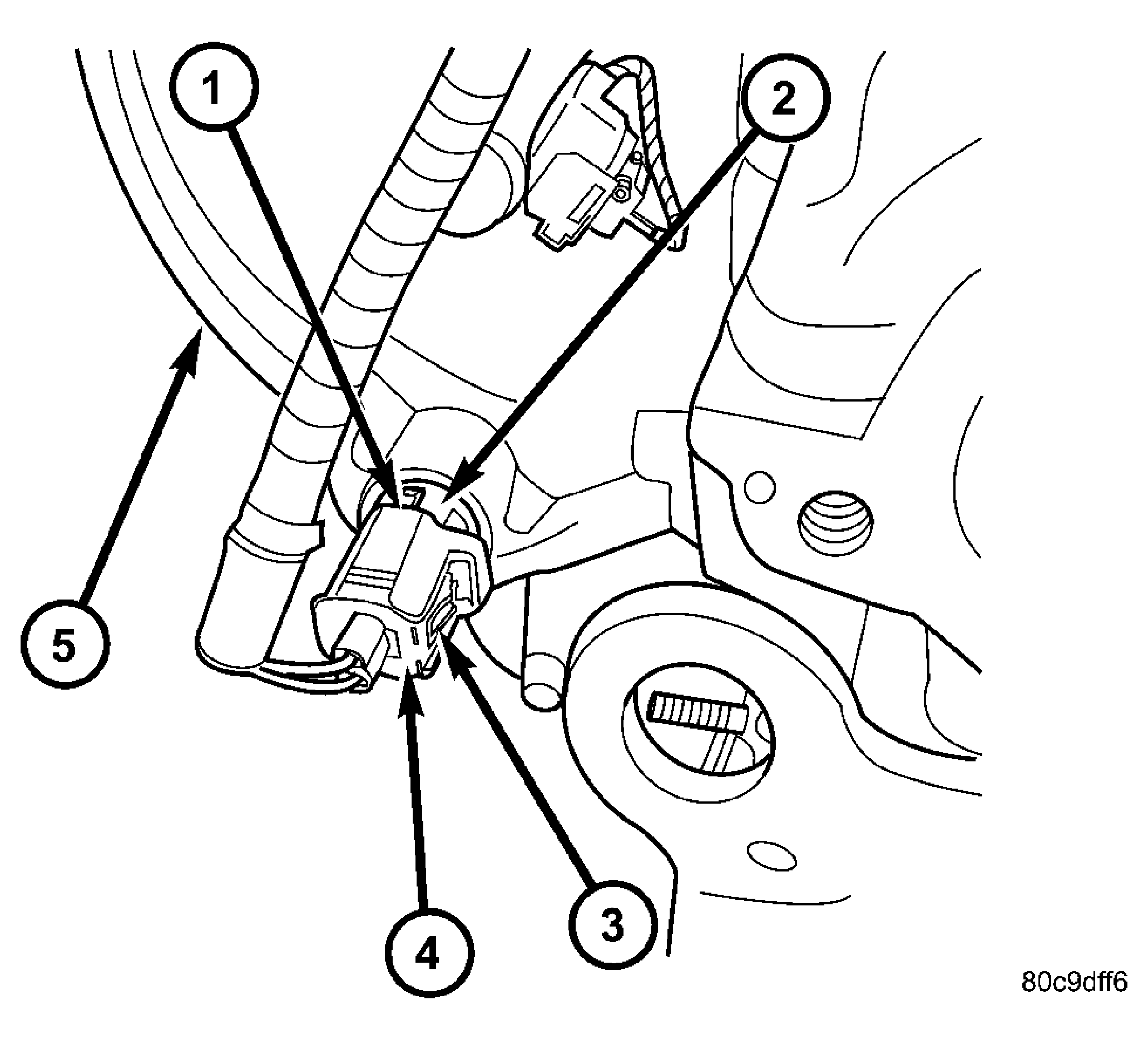 1
2
5
4
3
80c9dff6