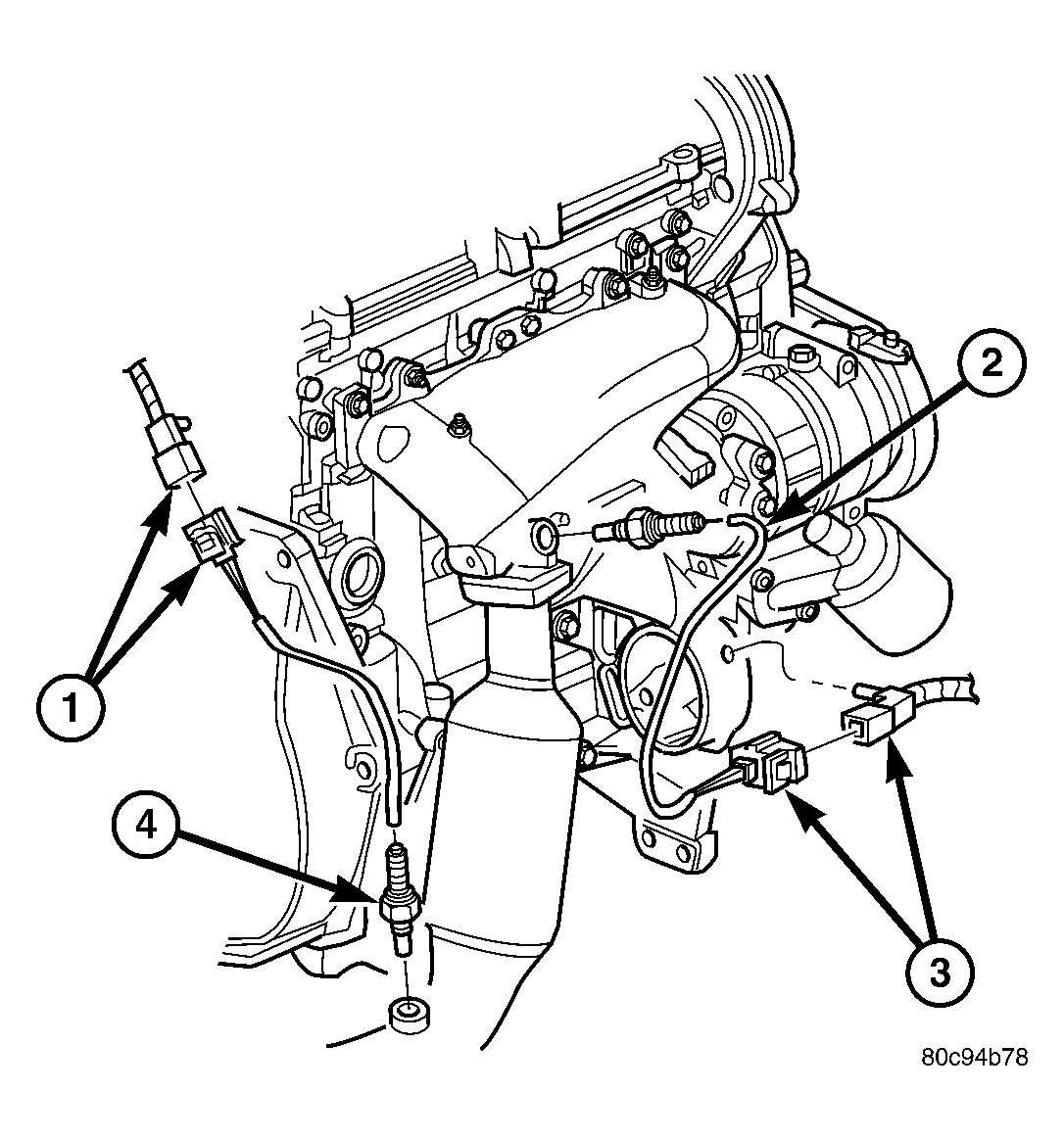 2
1
4
3
80c94b78