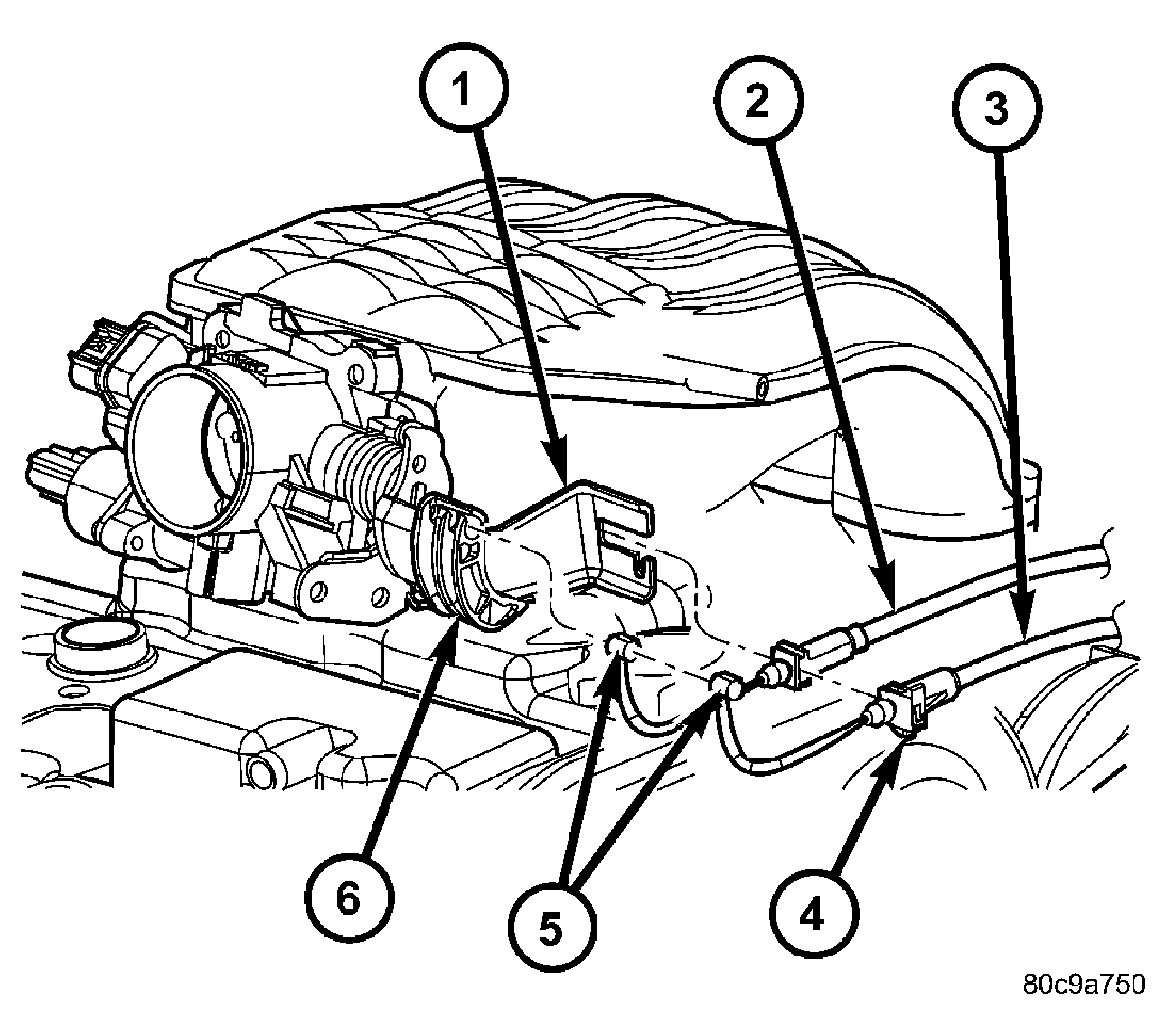 1
2
3
6
5
4
80c9a750