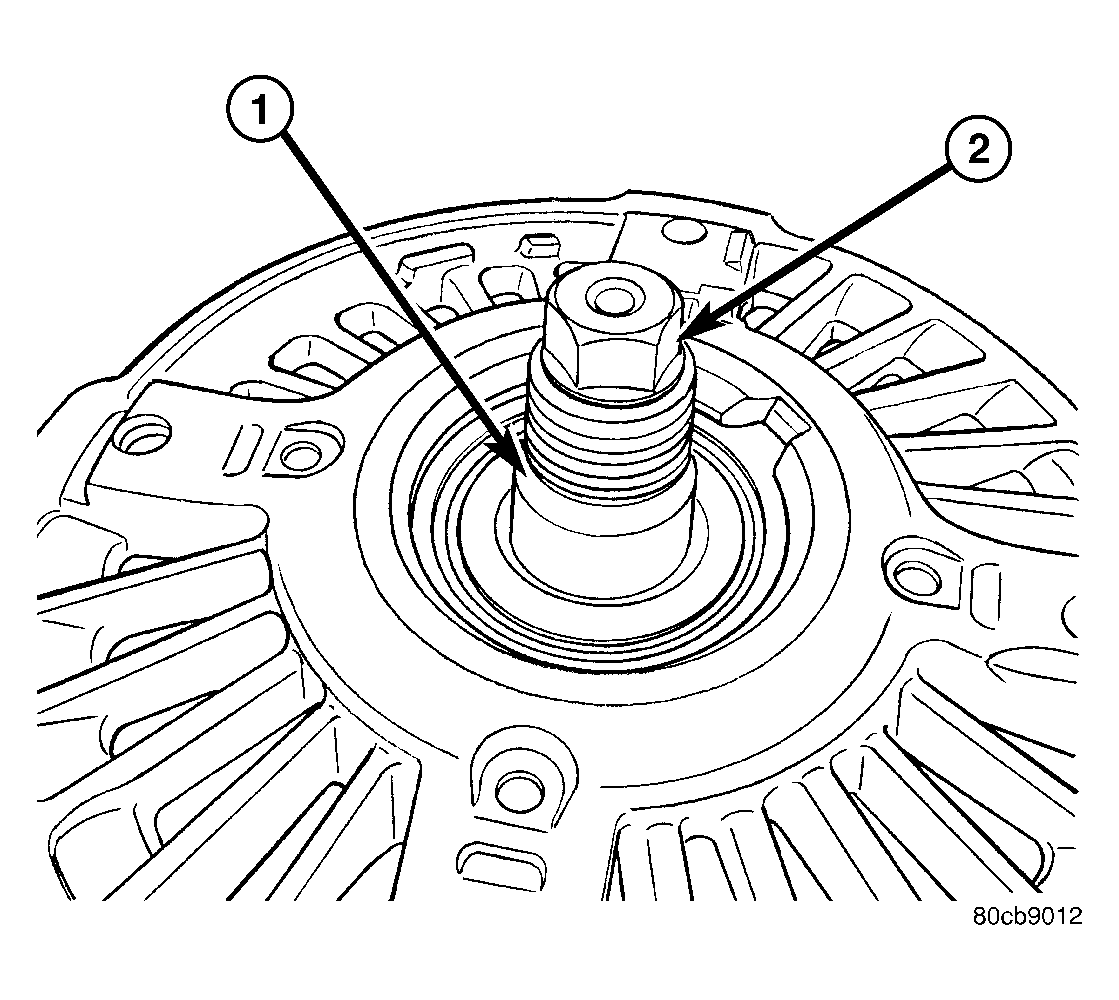 1
2
80cb9012