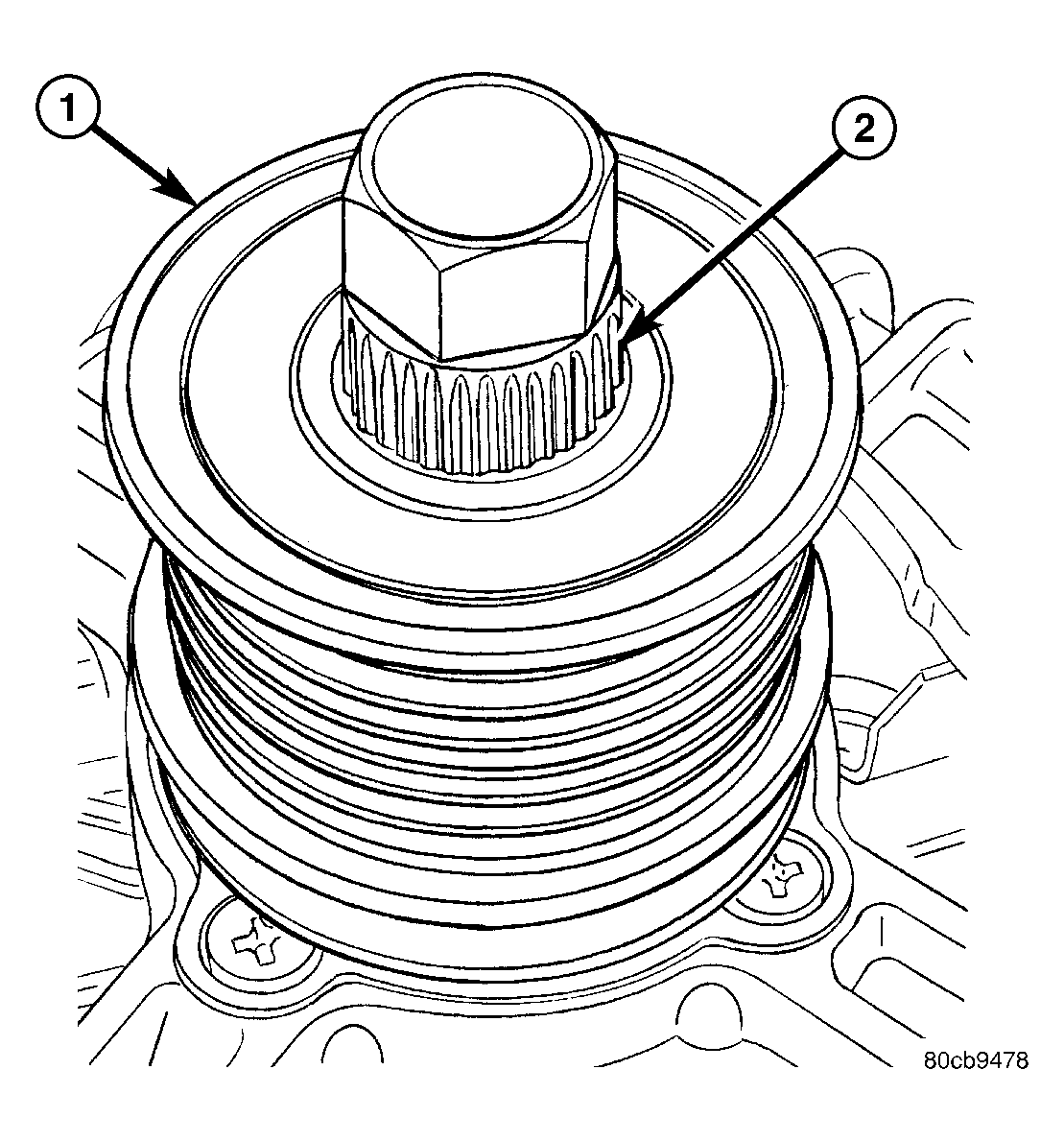 1
2
80cb9478