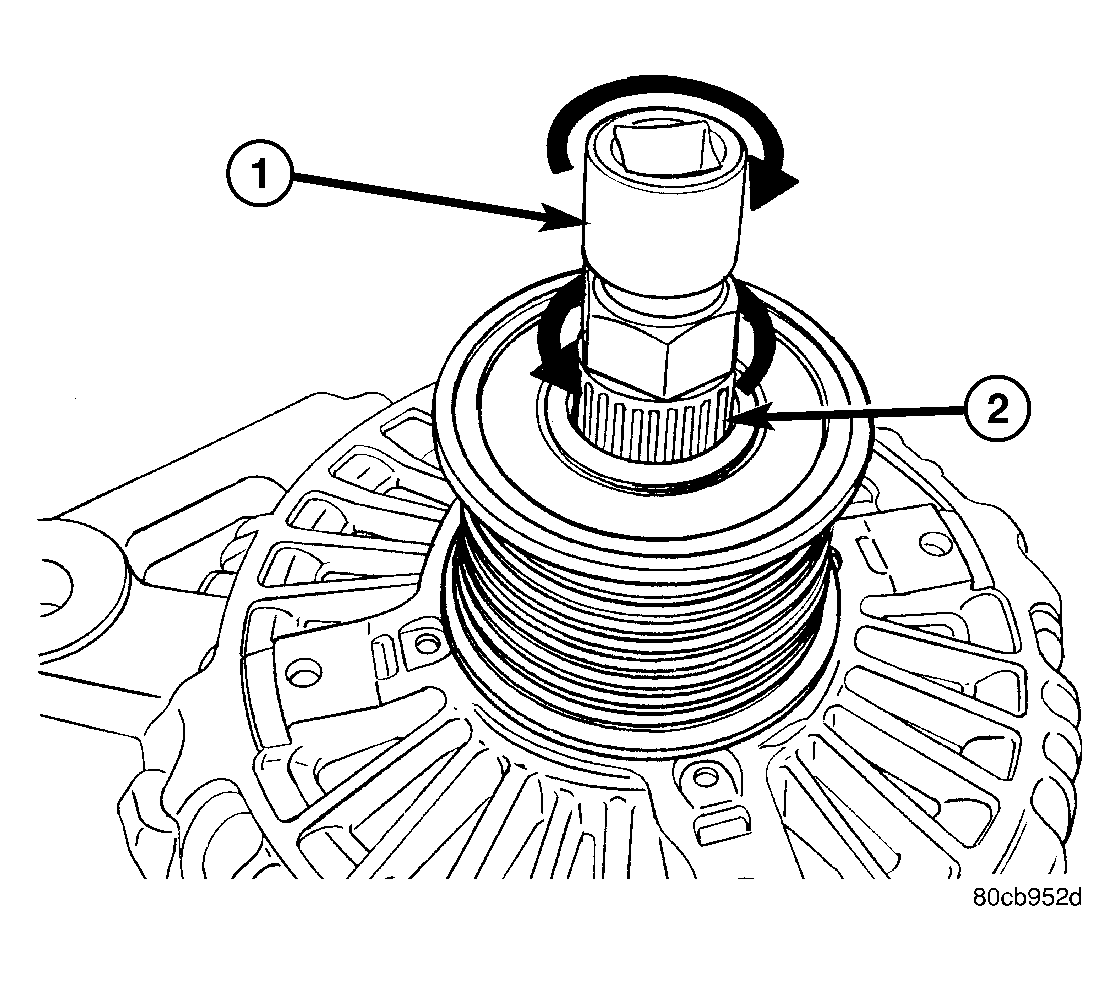 1
2
80cb952d