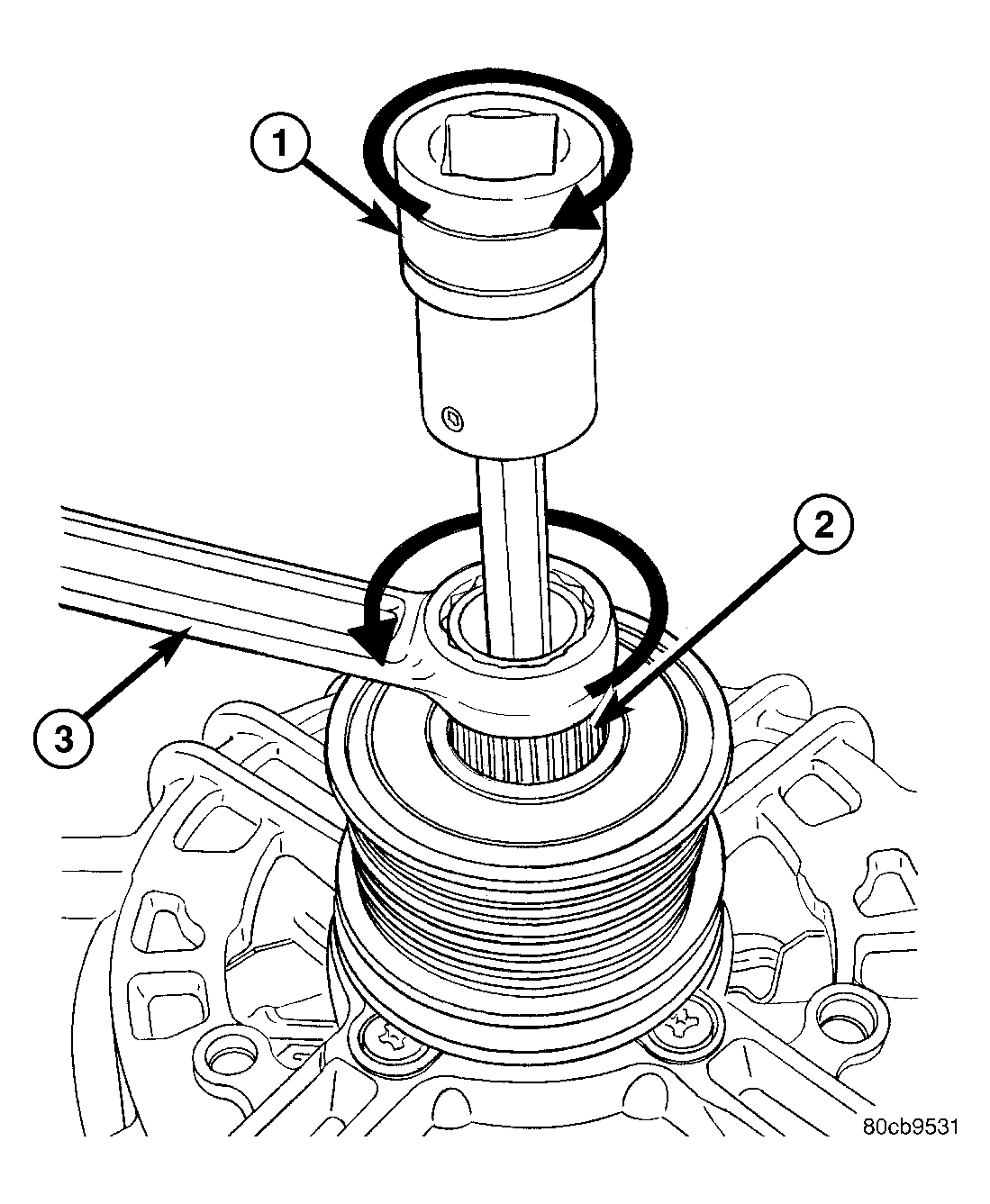 1
2
3
80cb9531