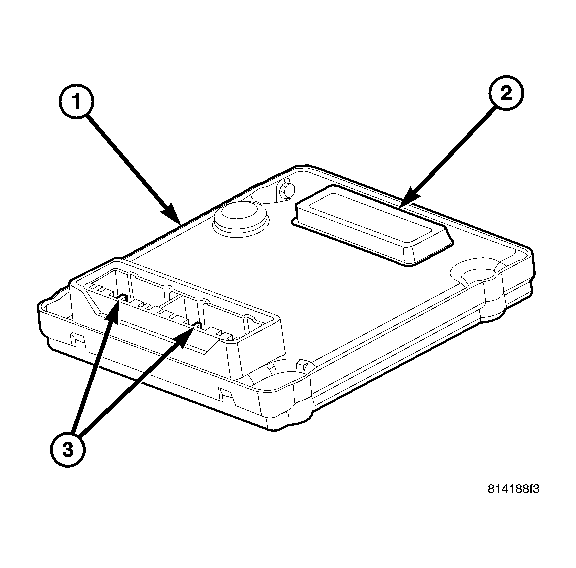 1

2

3

814188f3