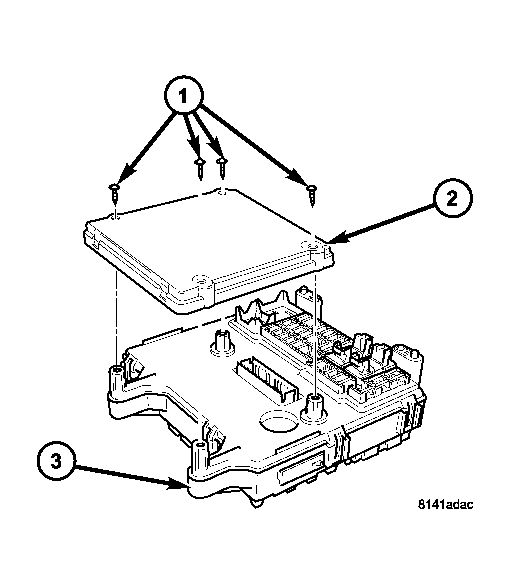 1
2
3
8141adac