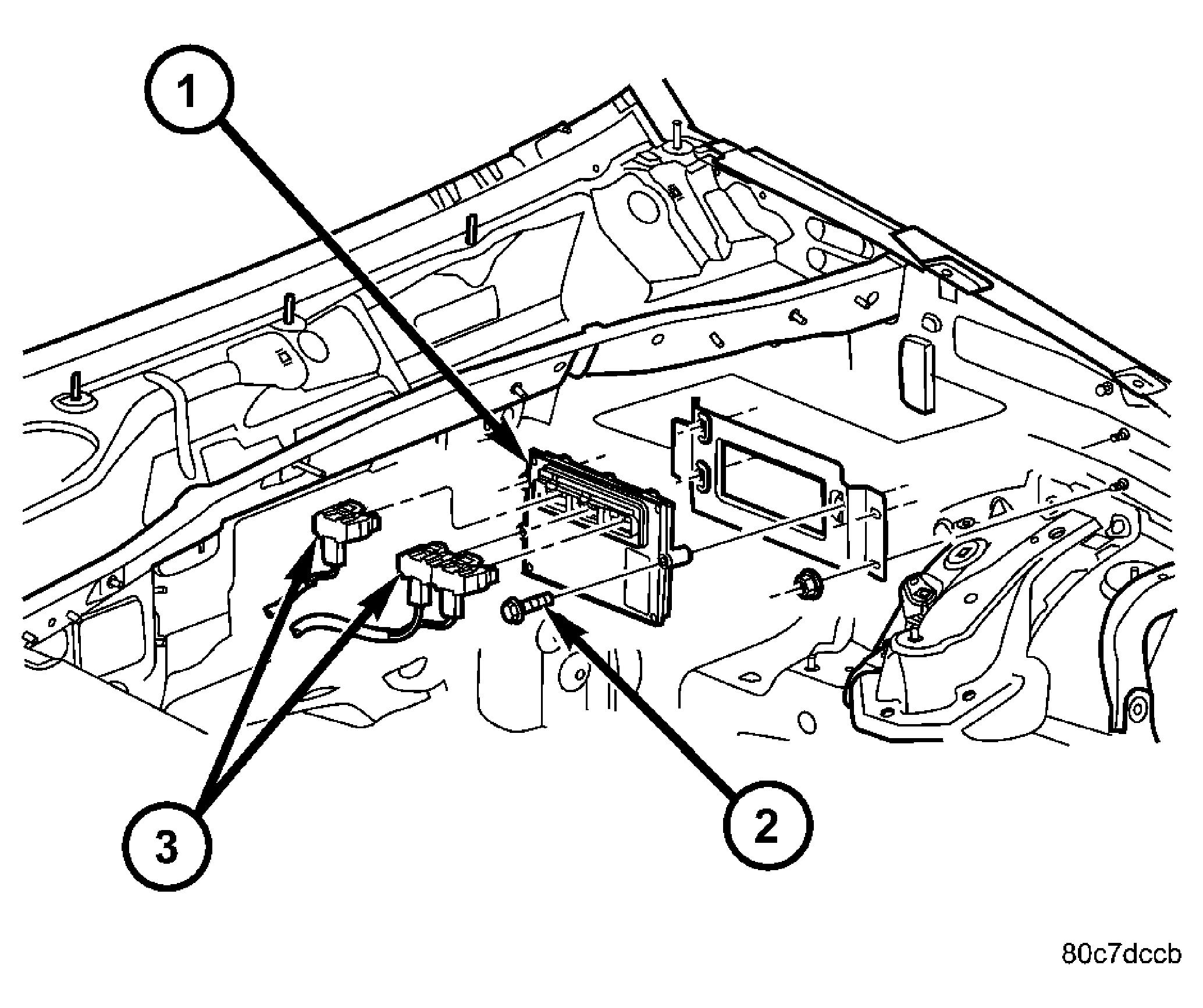 1

3

2

80c7dccb