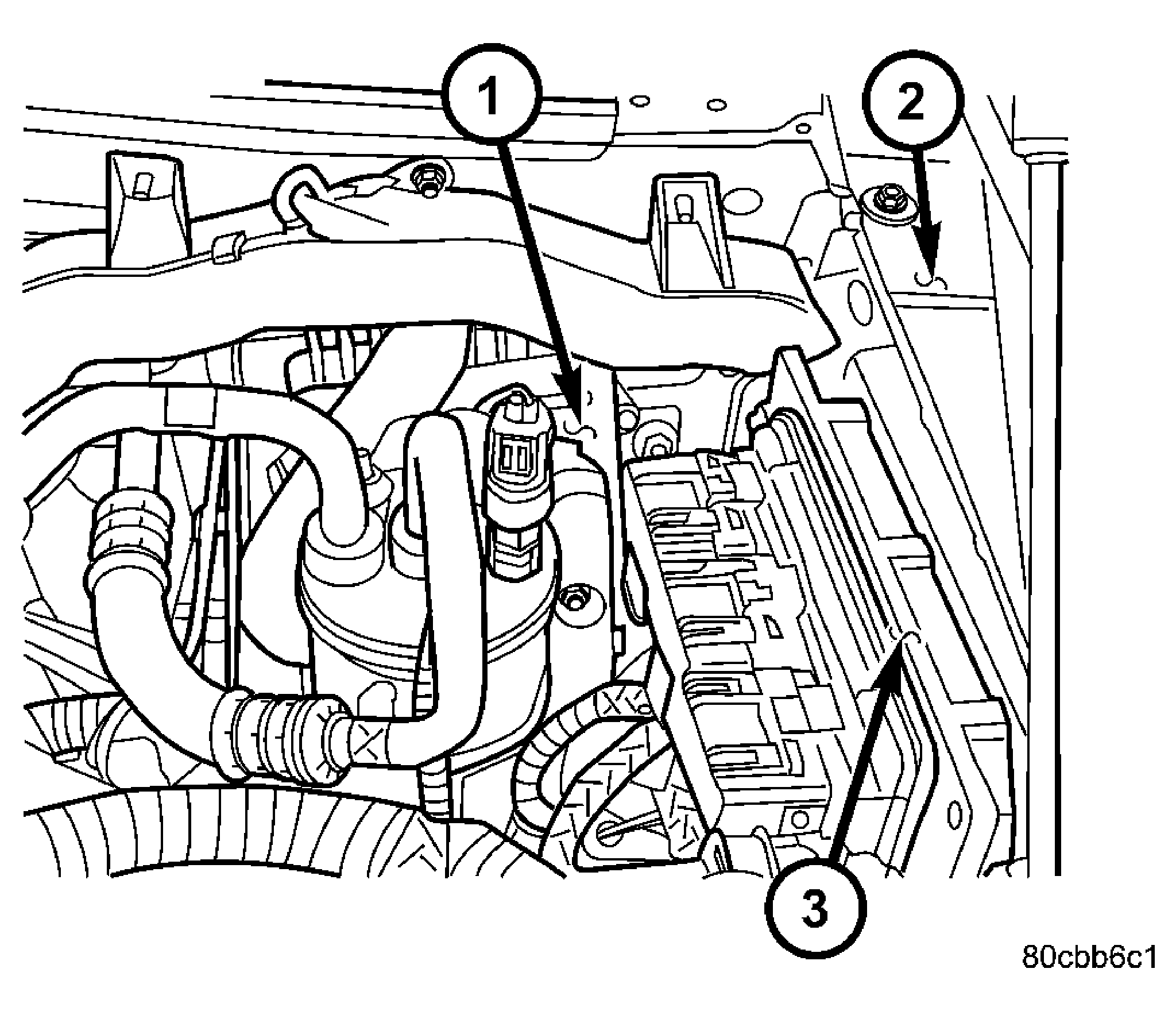 1
2
3
80cbb6c1