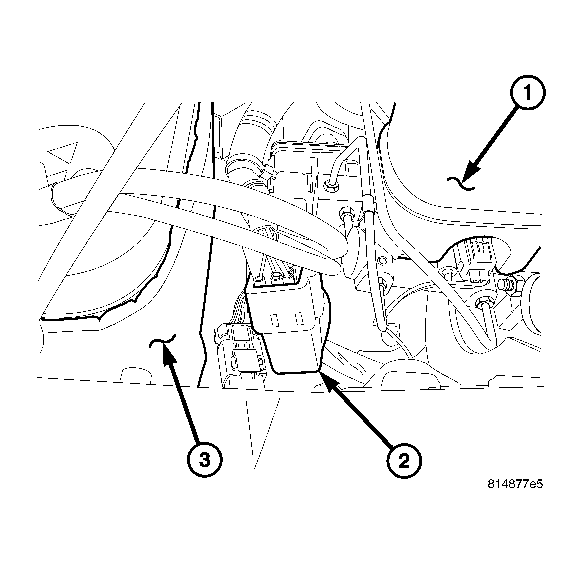 1
3
2
814877e5