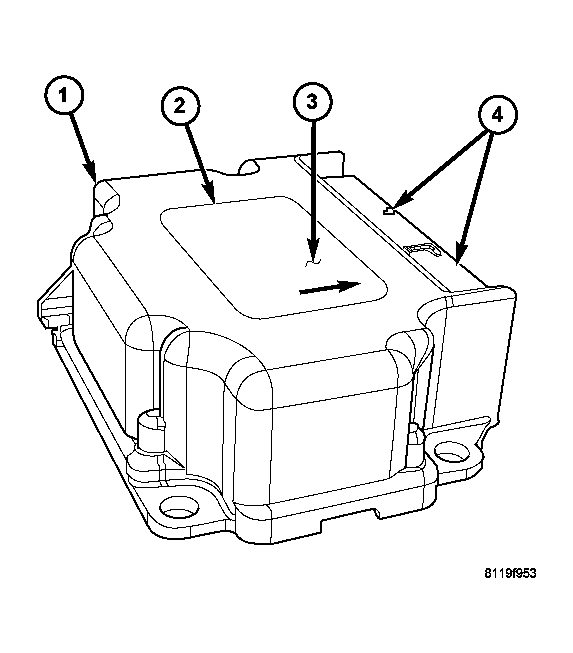 1
2
3
4
8119f953