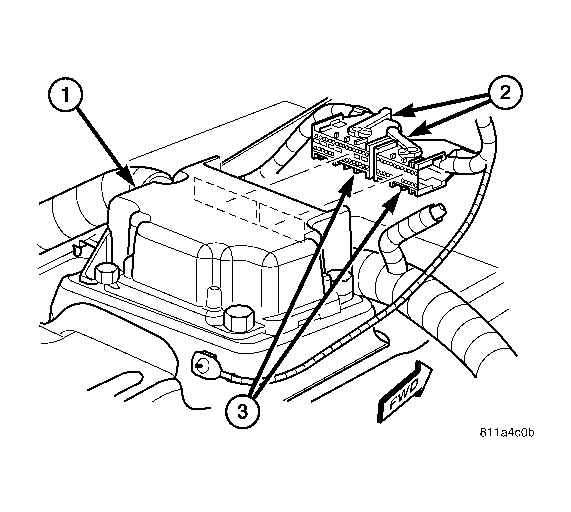 1
2
3
FWD
811a4c0b