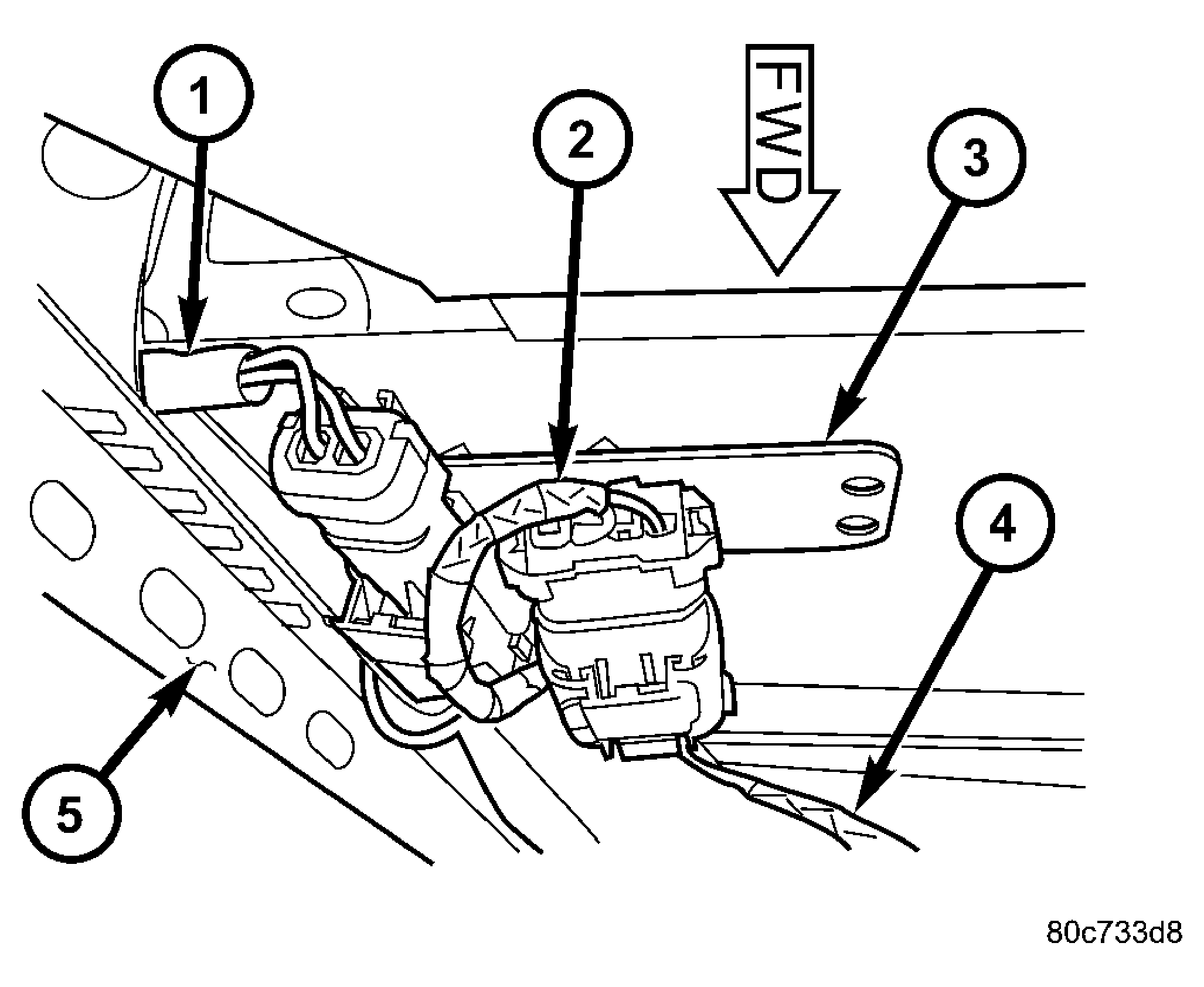 1
2
FWD
3
4
5
80c733d8