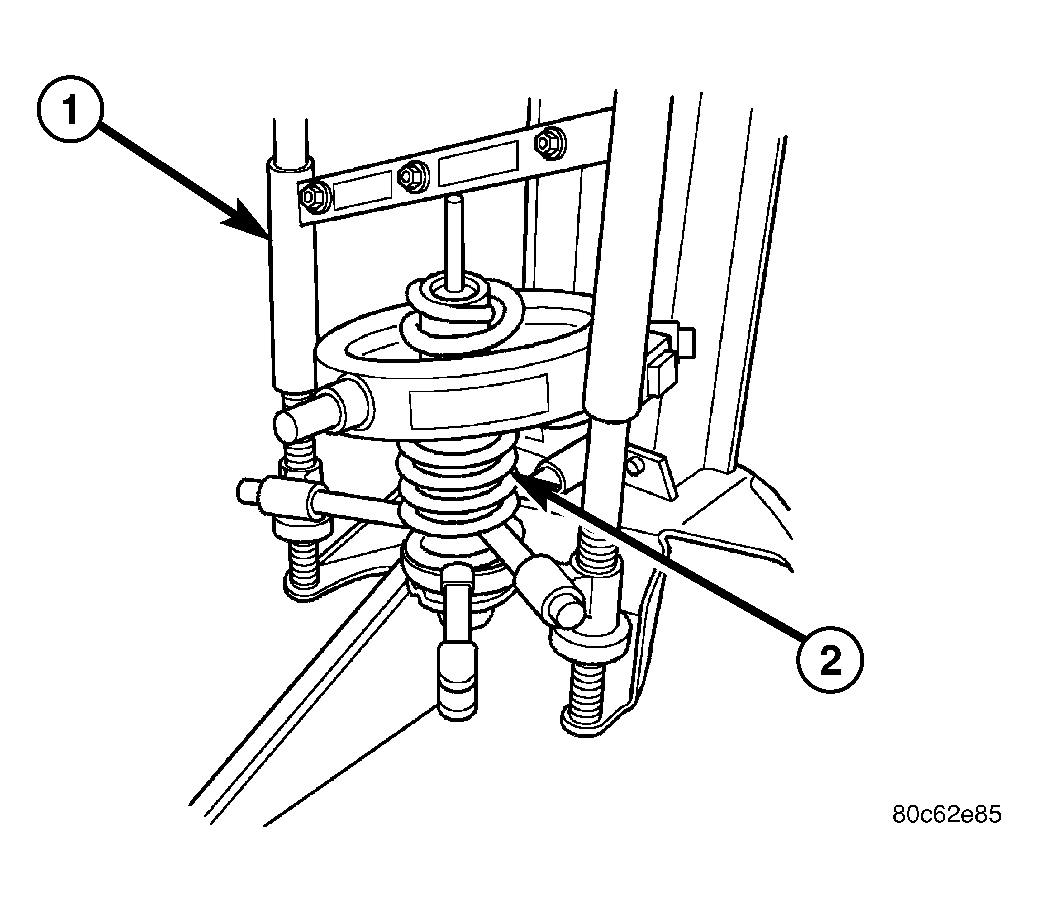 1

2

80c62e85