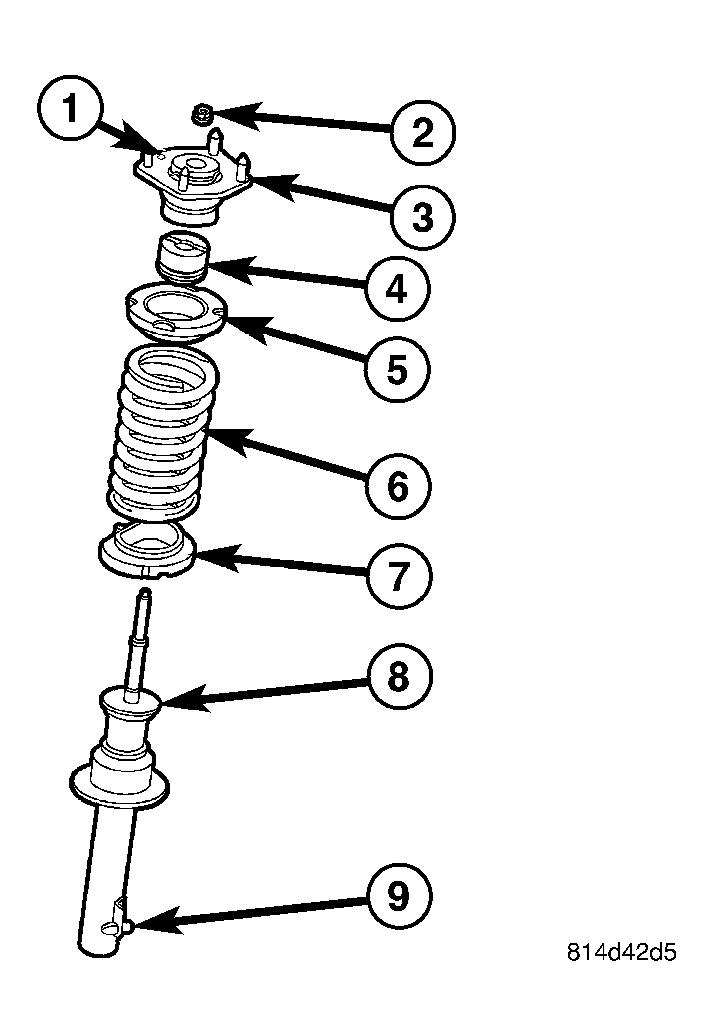 1
2
3
4
5
6
7
8
9
814d42d5