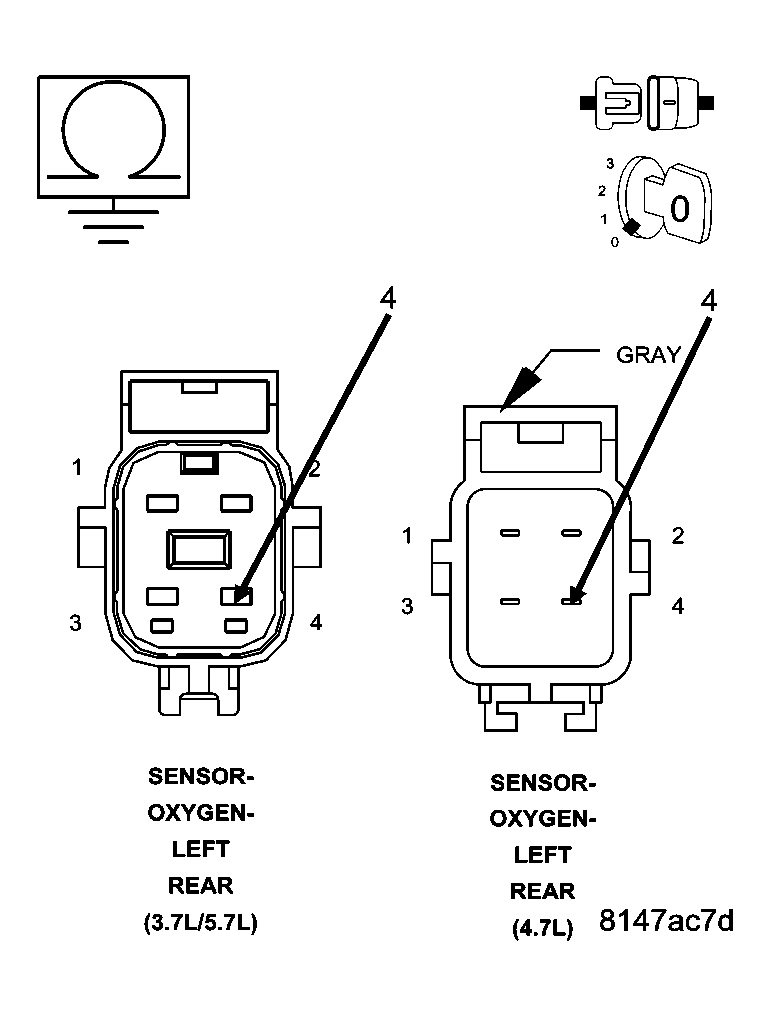 $\Omega$

3
2
1
0
0

4

1
2
3
4

SENSOR-
OXYGEN-
LEFT
REAR
(3.7L/5.7L)

4
GRAY

1
2
3
4

SENSOR-
OXYGEN-
LEFT
REAR
(4.7L)

8147ac7d