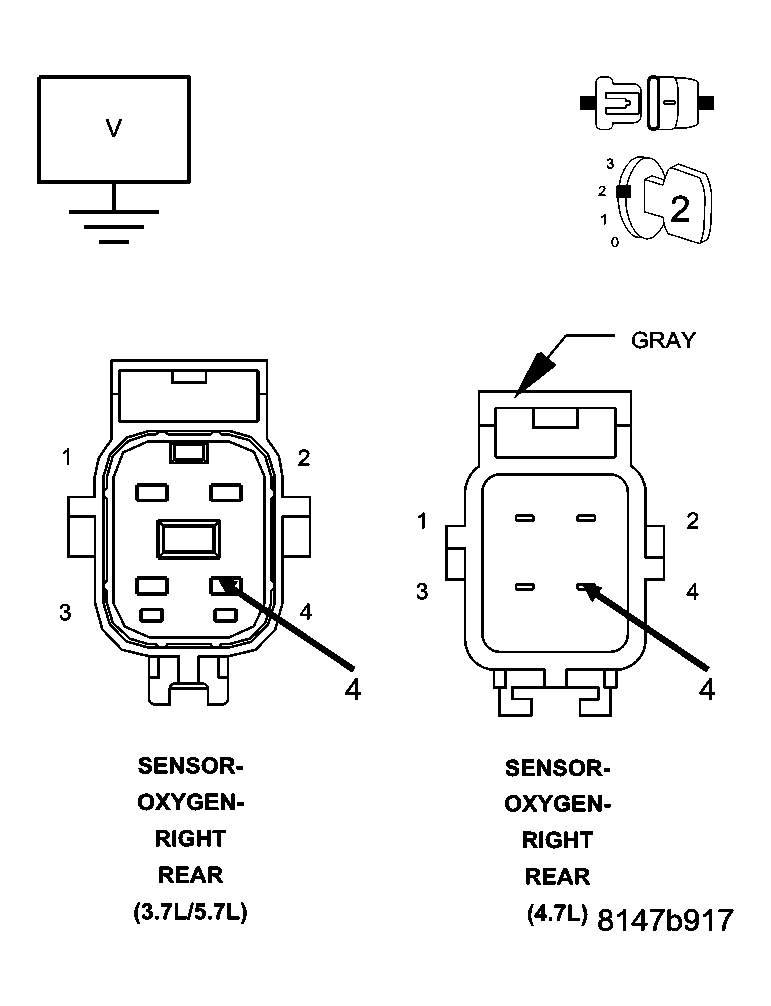 V

3
2
1
0
2

GRAY

1
2
3
4
4

1
2
3
4
4

SENSOR-
OXYGEN-
RIGHT
REAR
(3.7L/5.7L)

SENSOR-
OXYGEN-
RIGHT
REAR
(4.7L)

8147b917