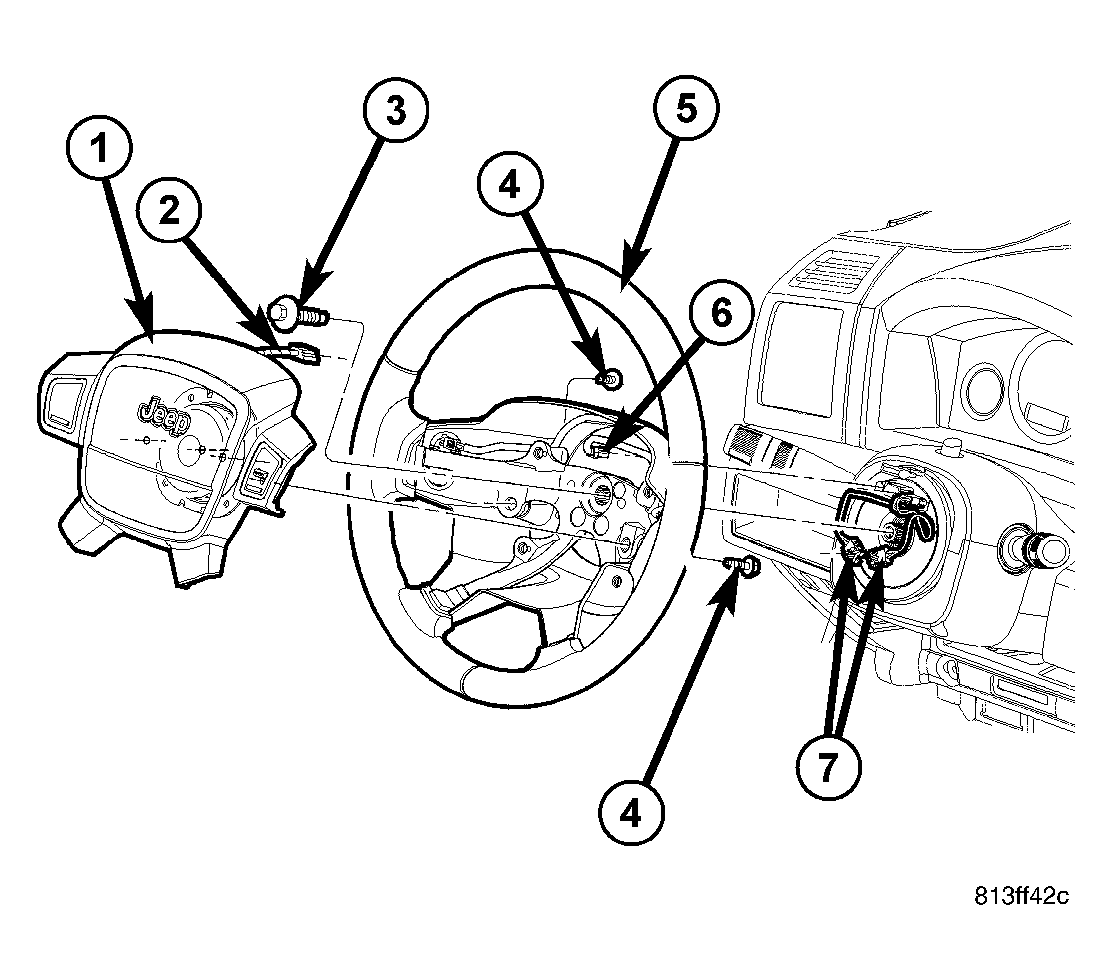 1
2
3
4
5
6
Jeep
4
7
813ff42c