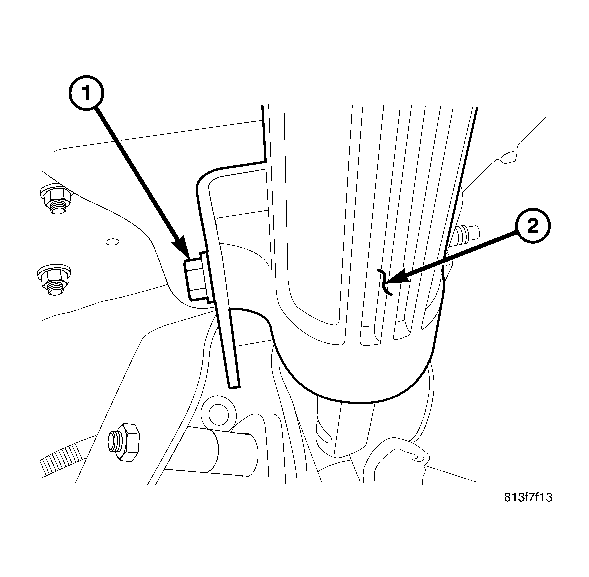 1
2
813f7f13