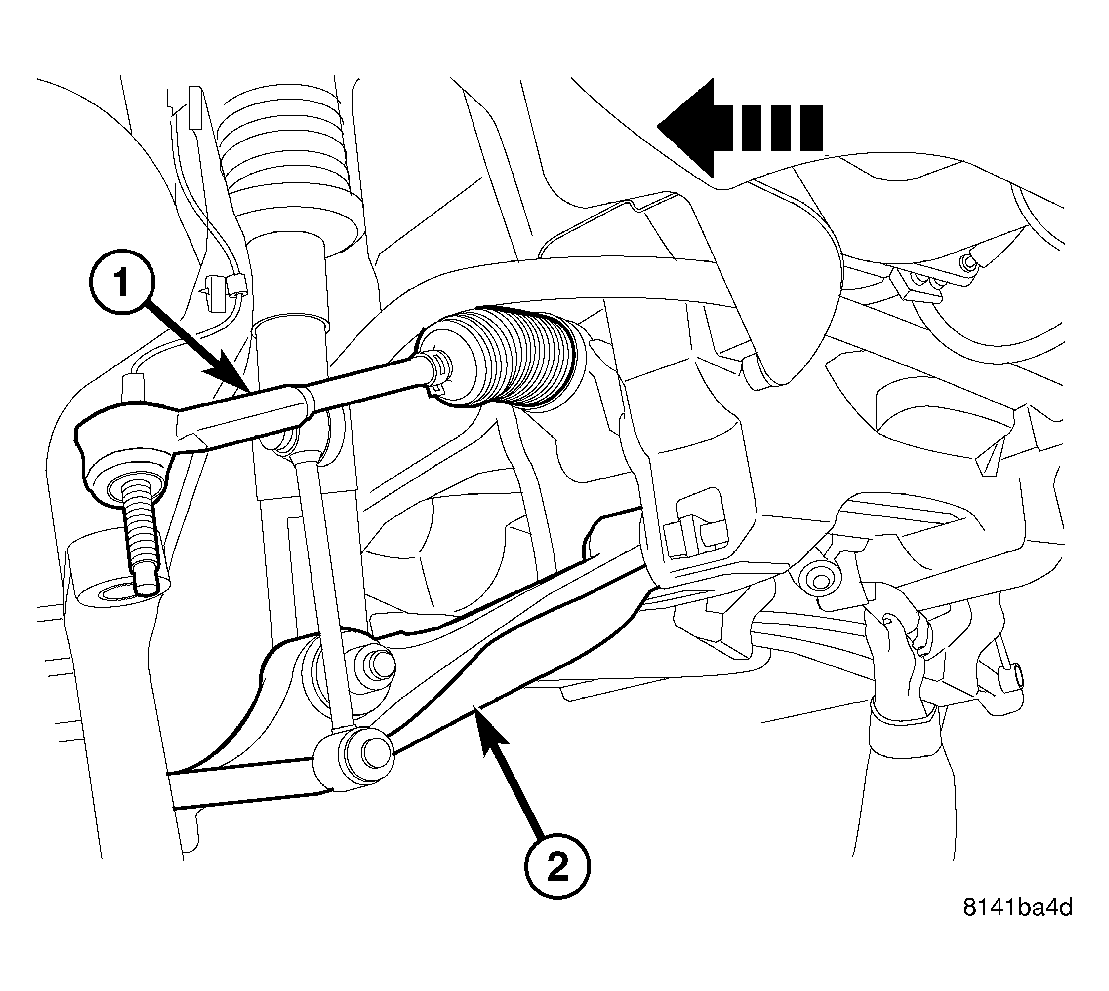 1

2

8141ba4d