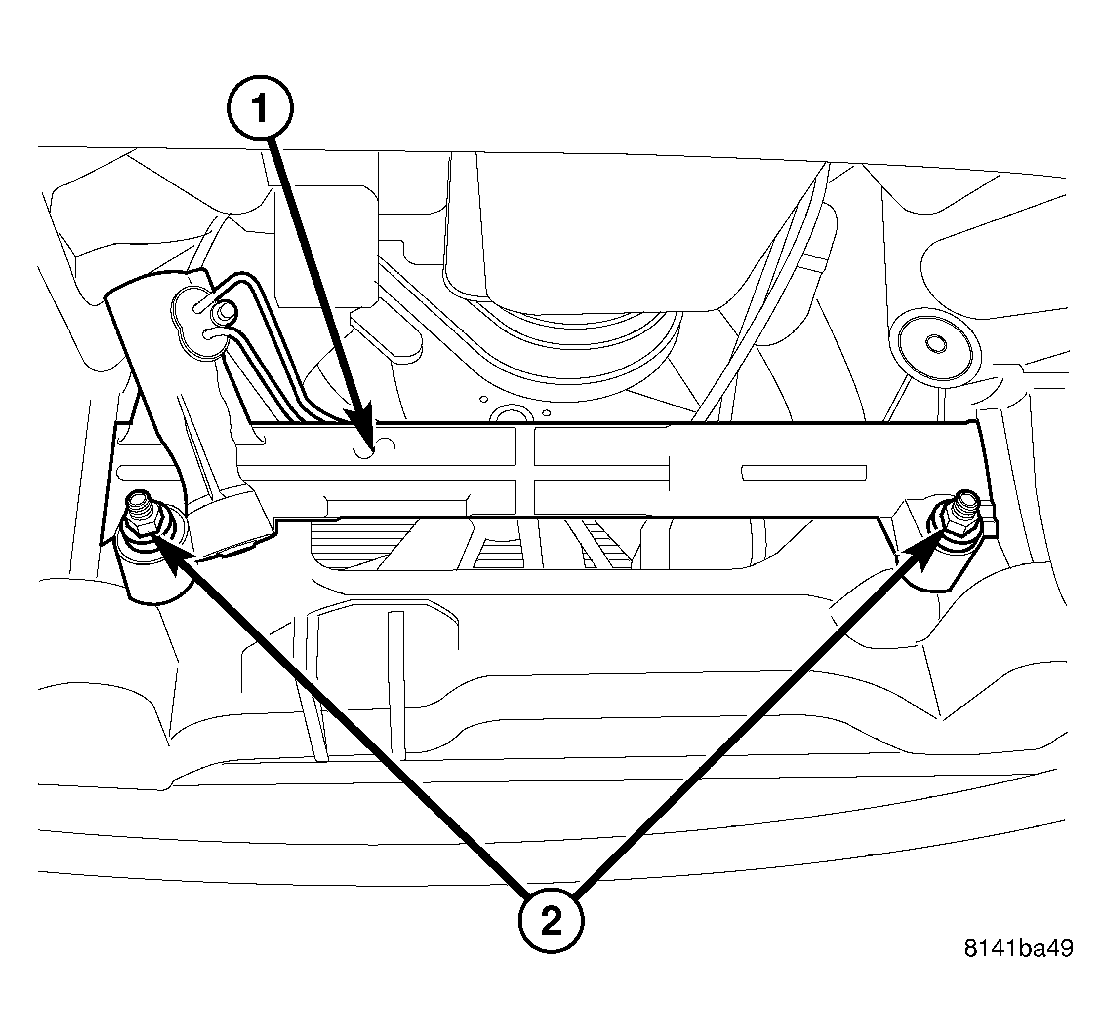 1

2

8141ba49