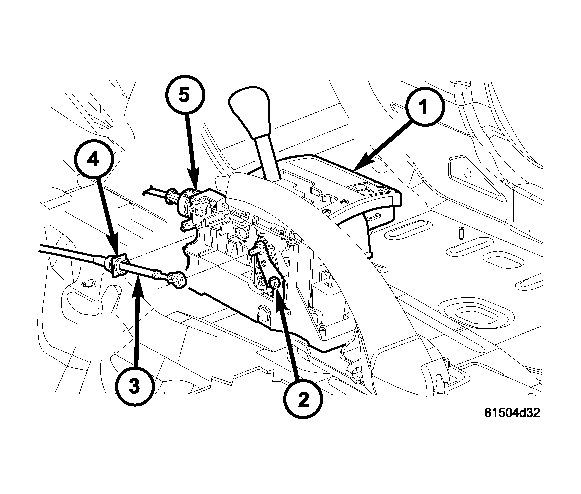 5
1
4
3
2
81504d32