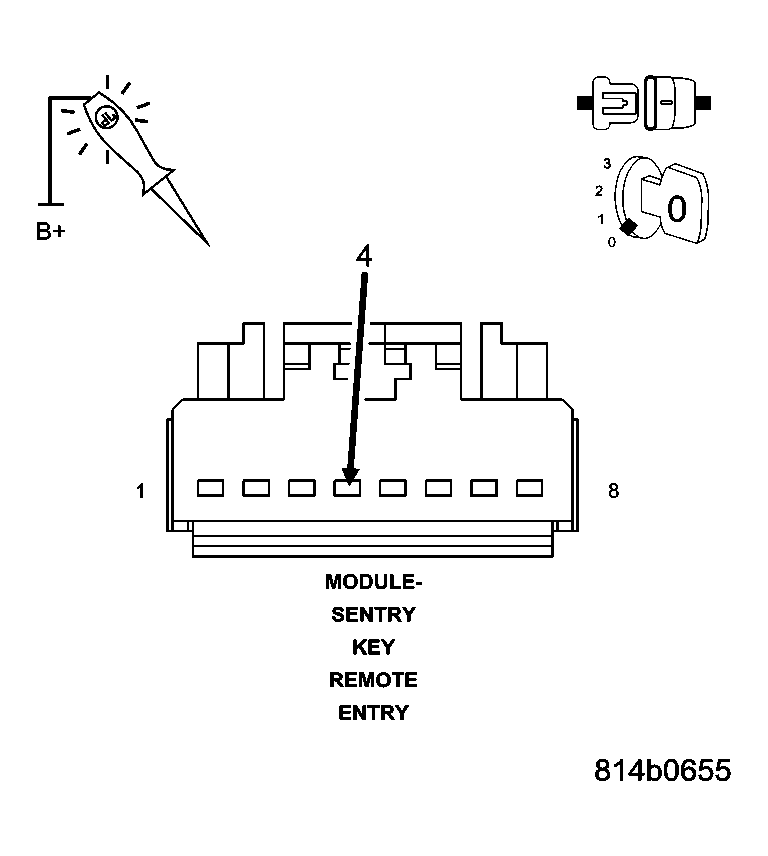 B+

3
2
1
0

0

4

1

8

MODULE-
SENTRY
KEY
REMOTE
ENTRY

814b0655