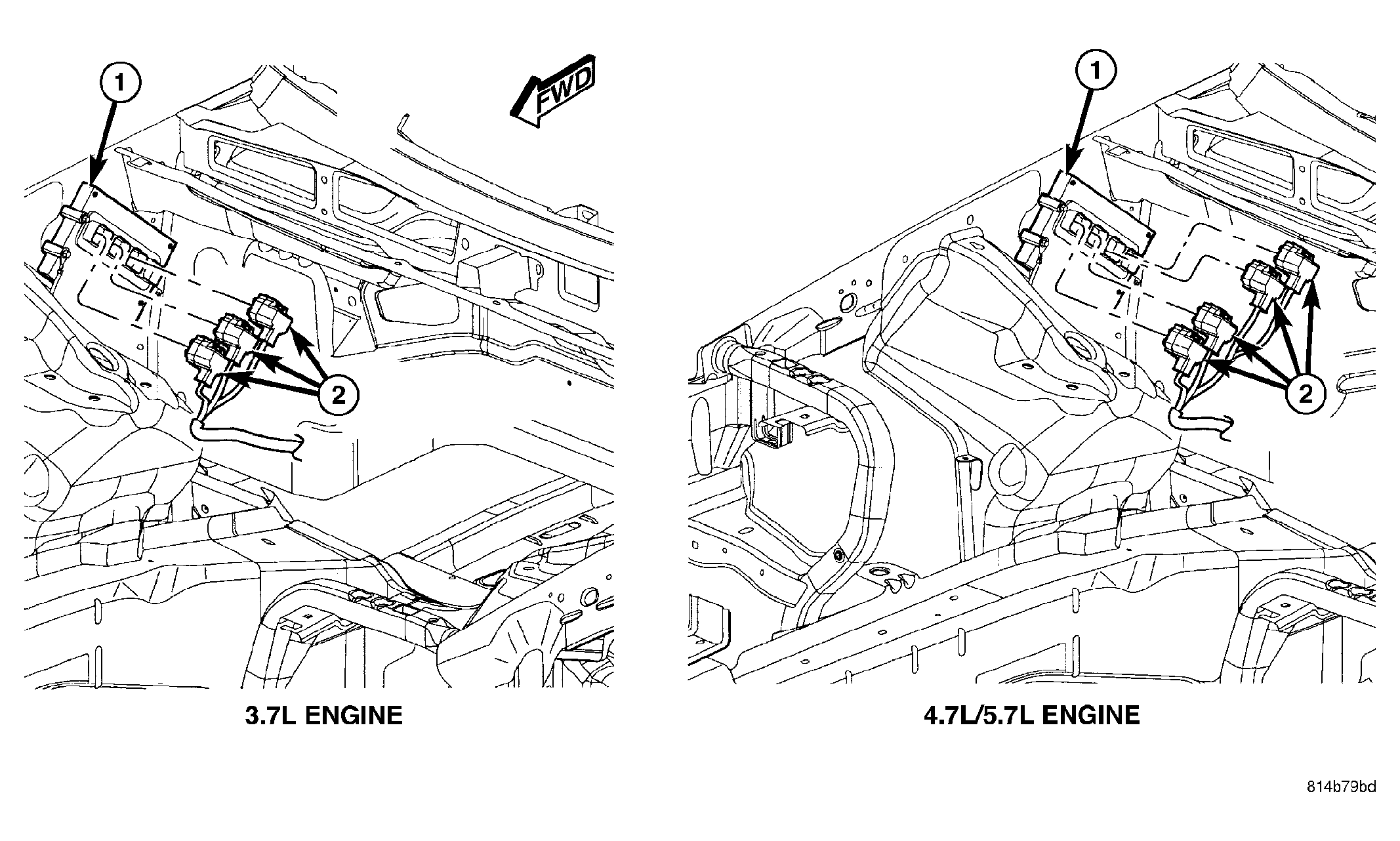 1

FWD

2

3.7L ENGINE

1

2

4.7L/5.7L ENGINE

814b79bd