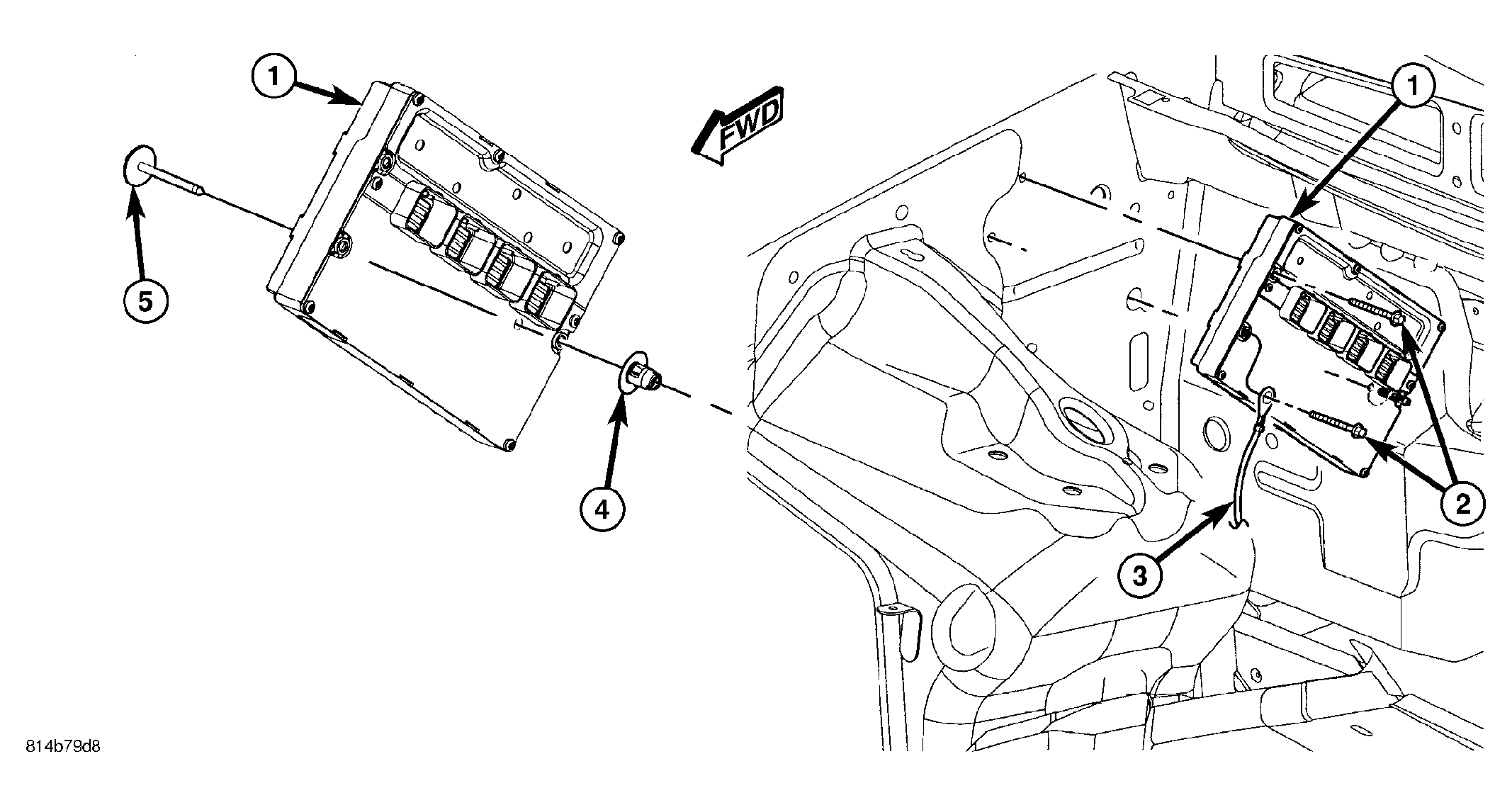 1
FWD
1
5
4
2
3
814b79d8