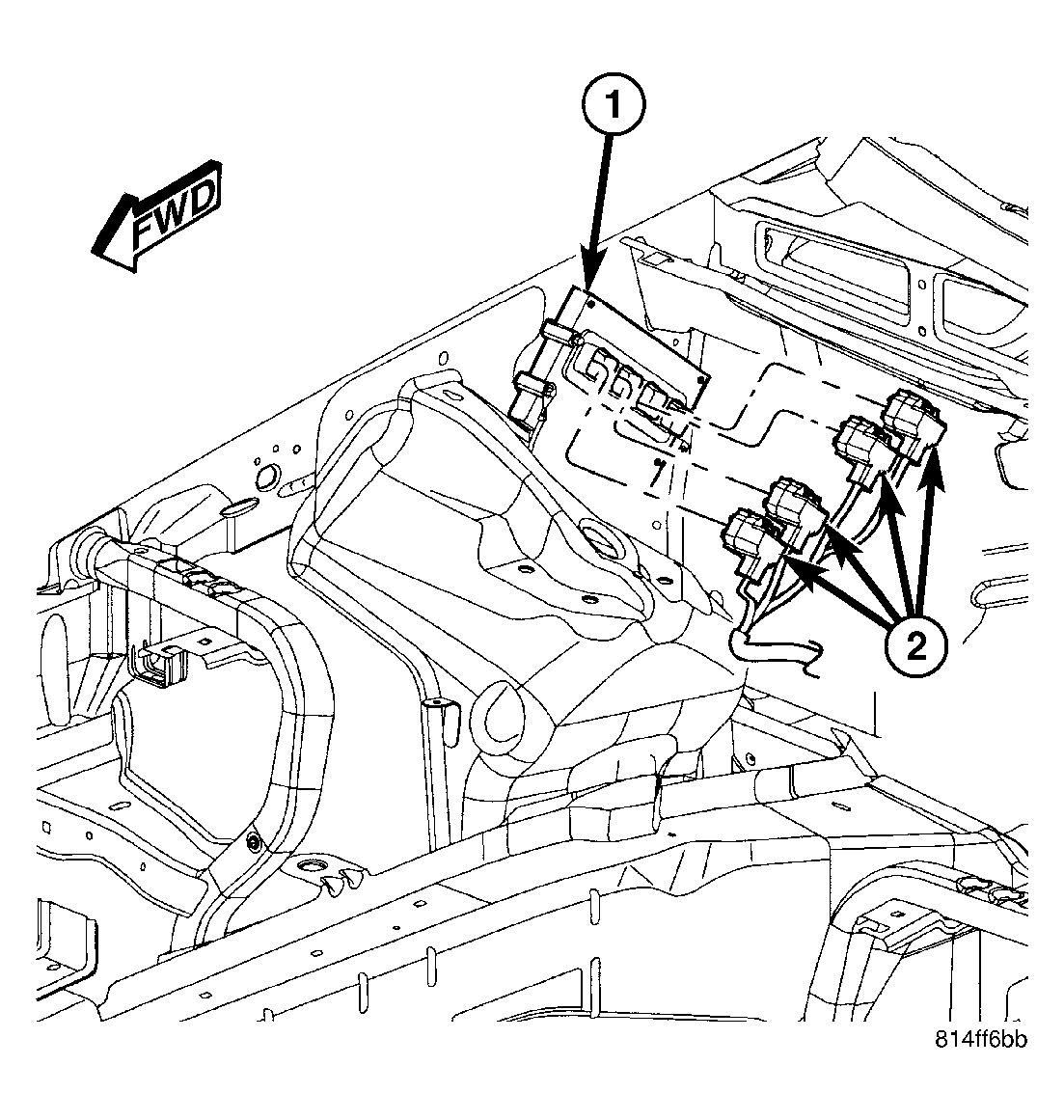 FWD

1

2

814ff6bb