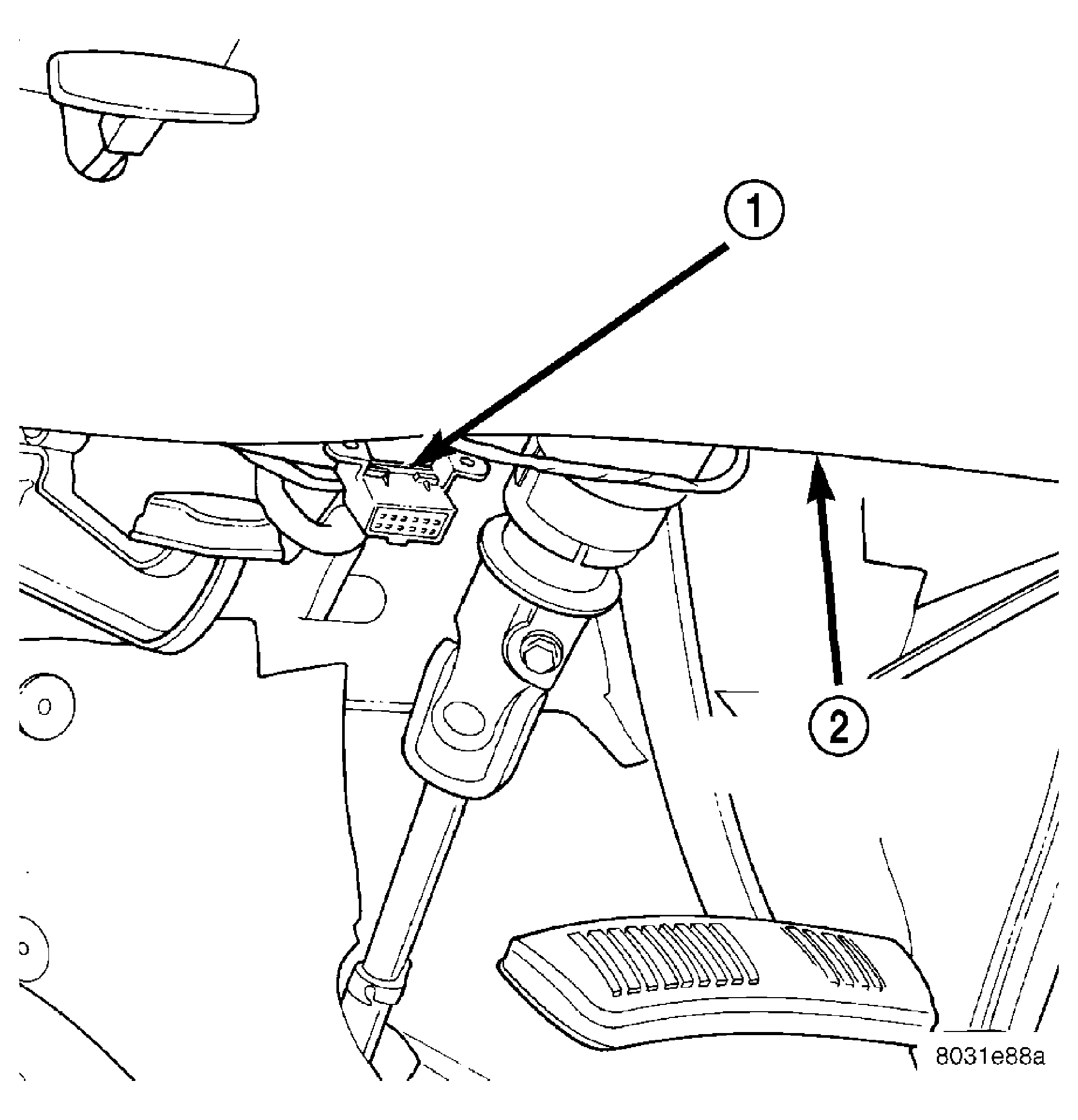 1
2
8031e88a