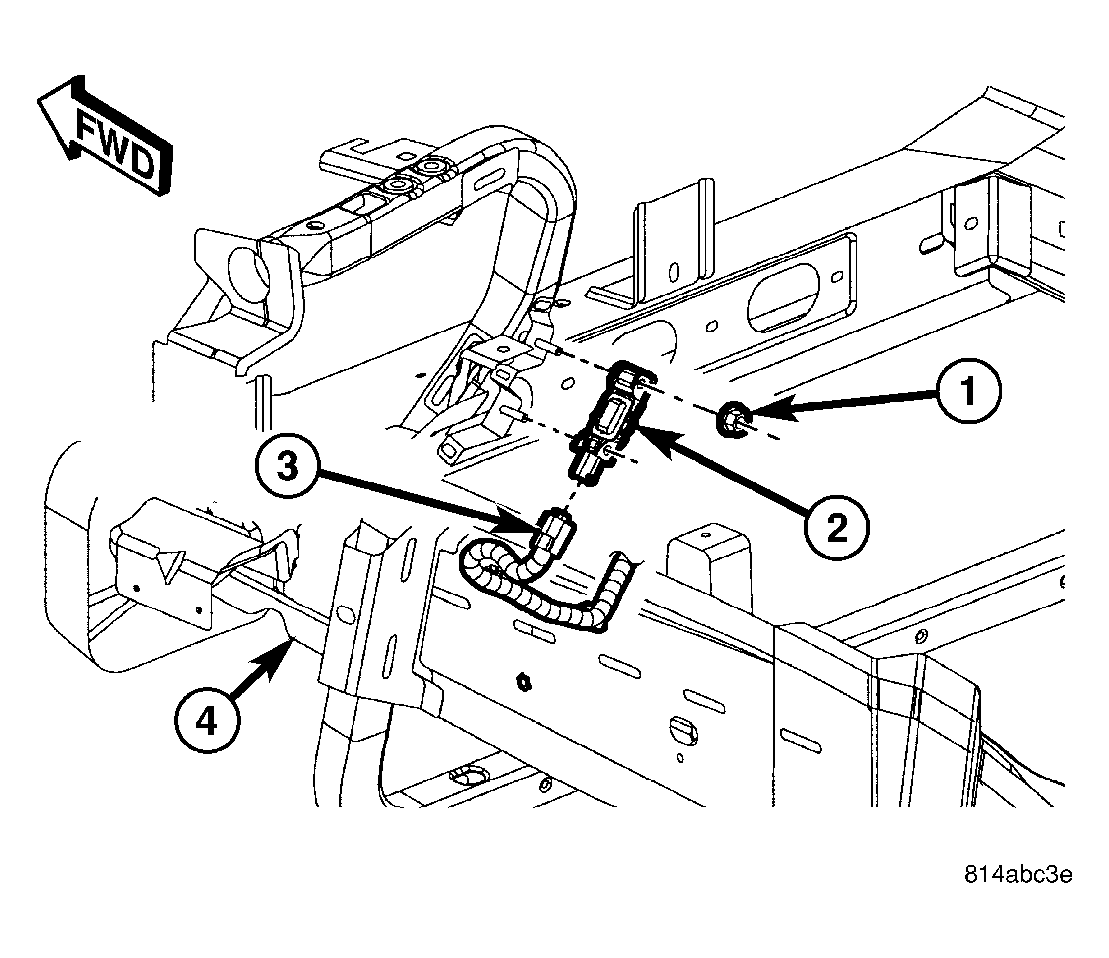 FWD

1

3

2

4

814abc3e