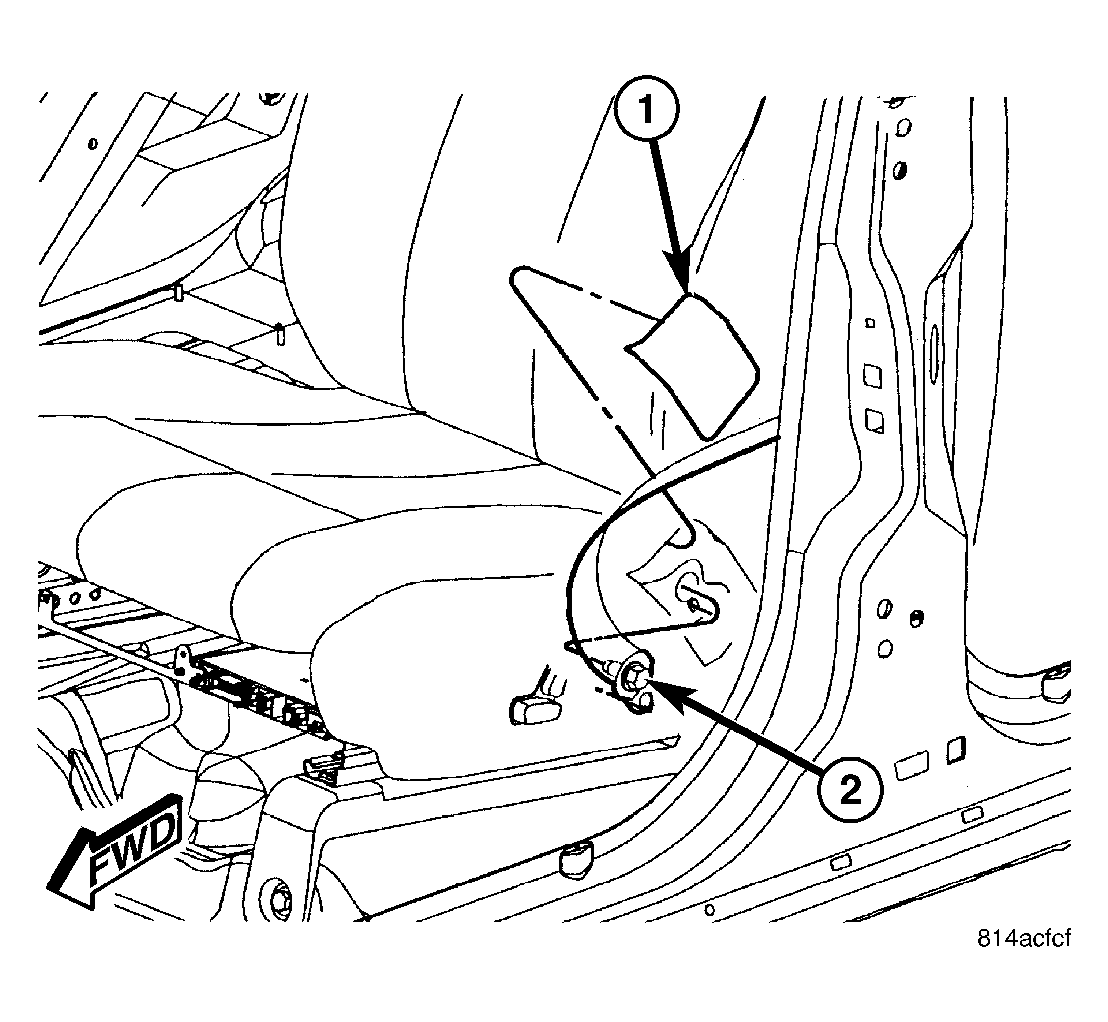 1
2
FWD
814acfcf